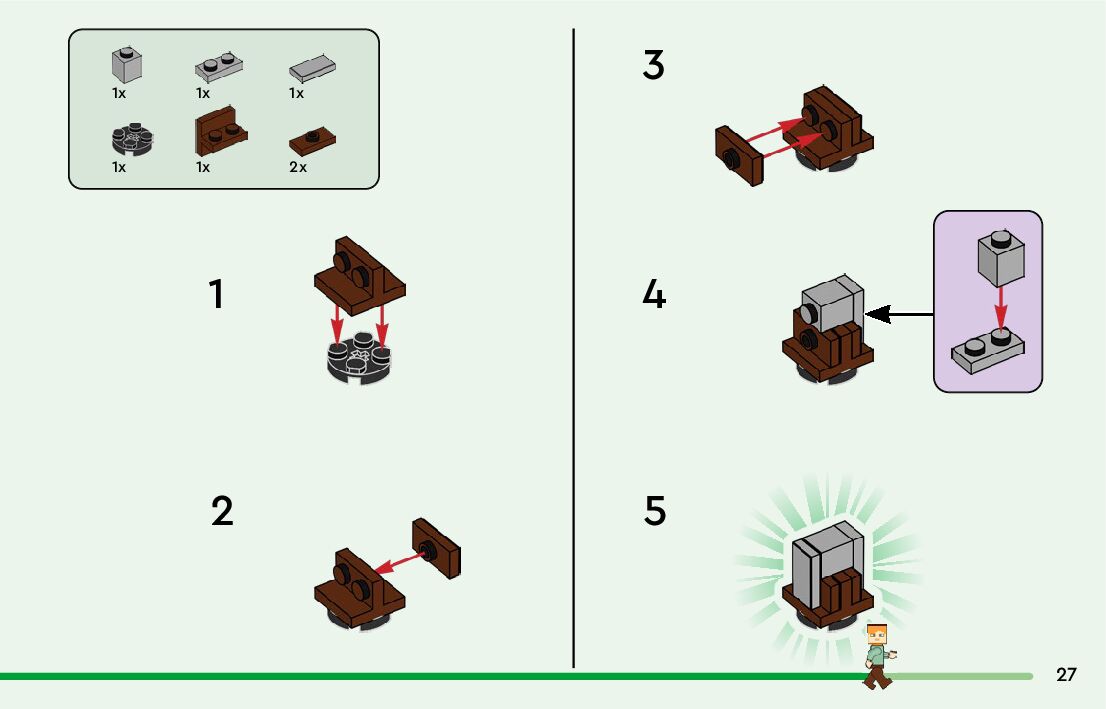 1x 1x 1x
1x 1x 2x

1

2

3

4

5

27