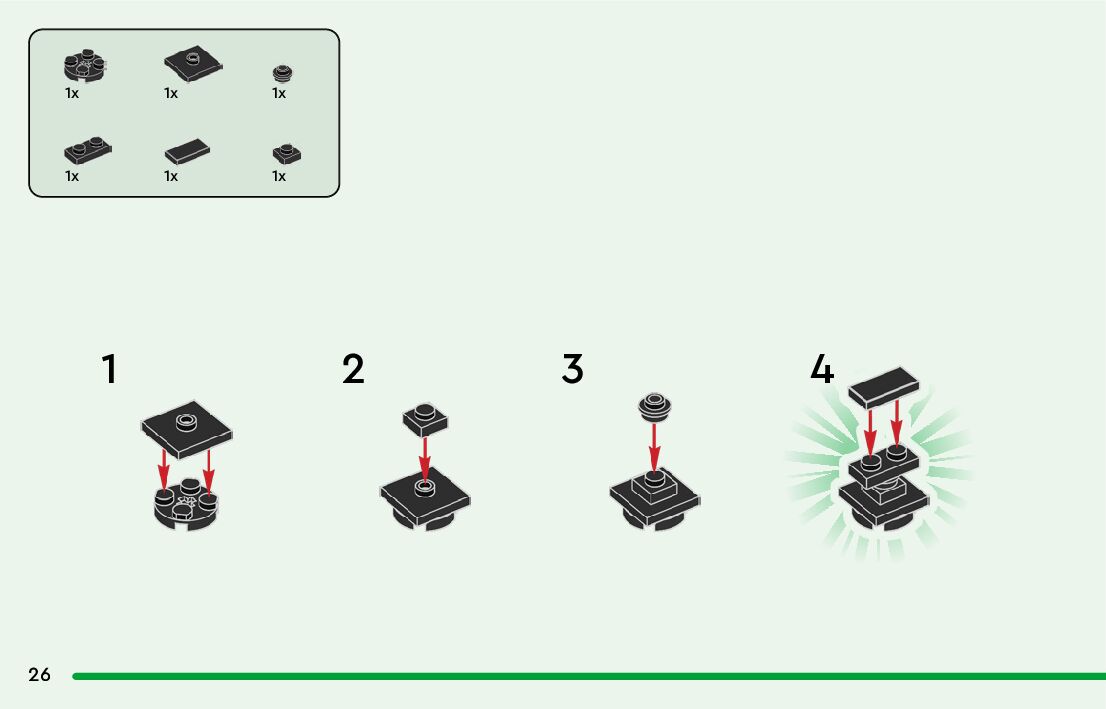 1x 1x 1x

1x 1x 1x

1

2

3

4

26