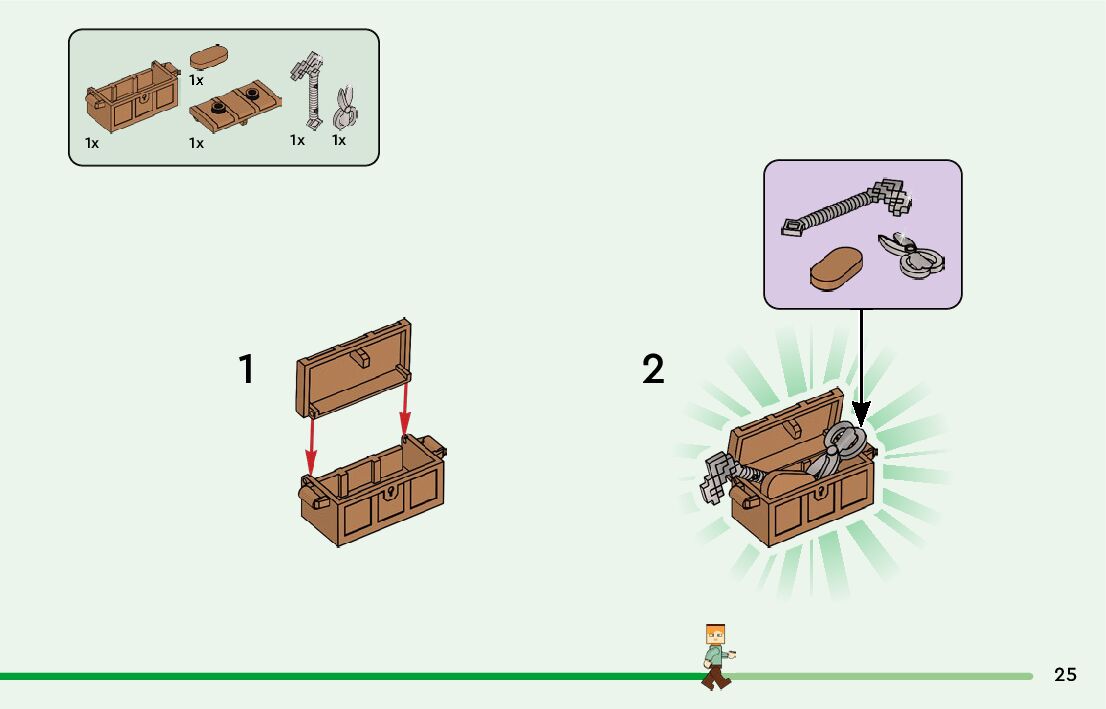 1x
1x
1x
1x
1x

1

2

25