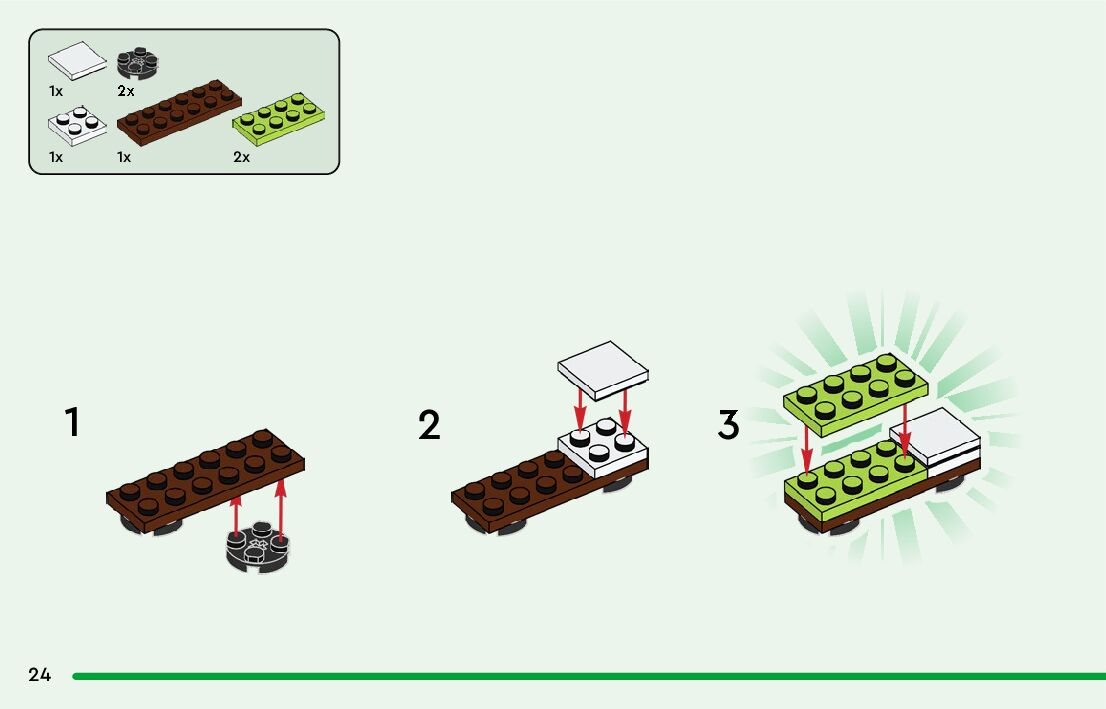 1x 2x

1x 1x 2x

1

2

3

24