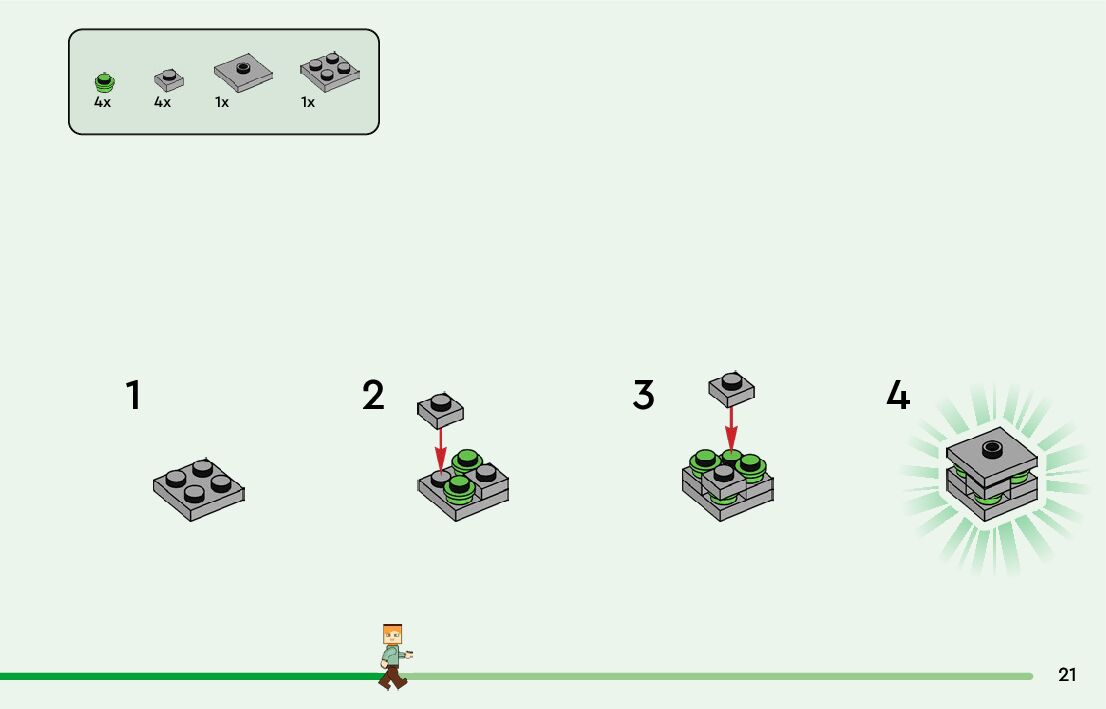 4x 4x 1x 1x

1

2

3

4

21