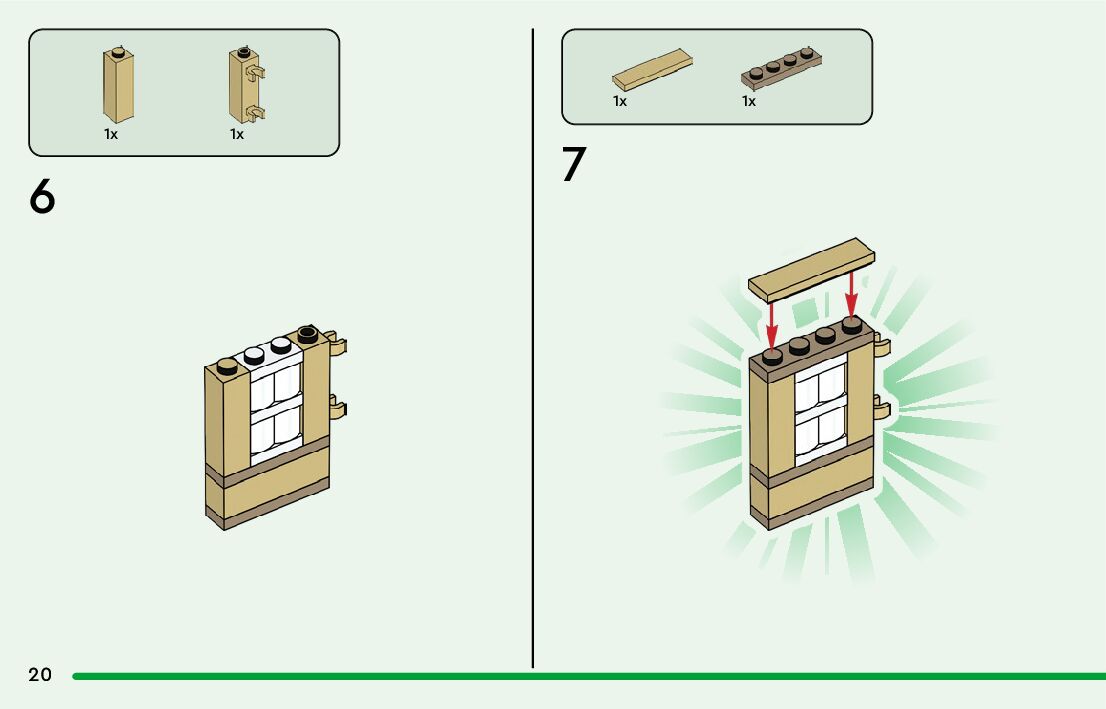 1x 1x

6

1x 1x

7

20