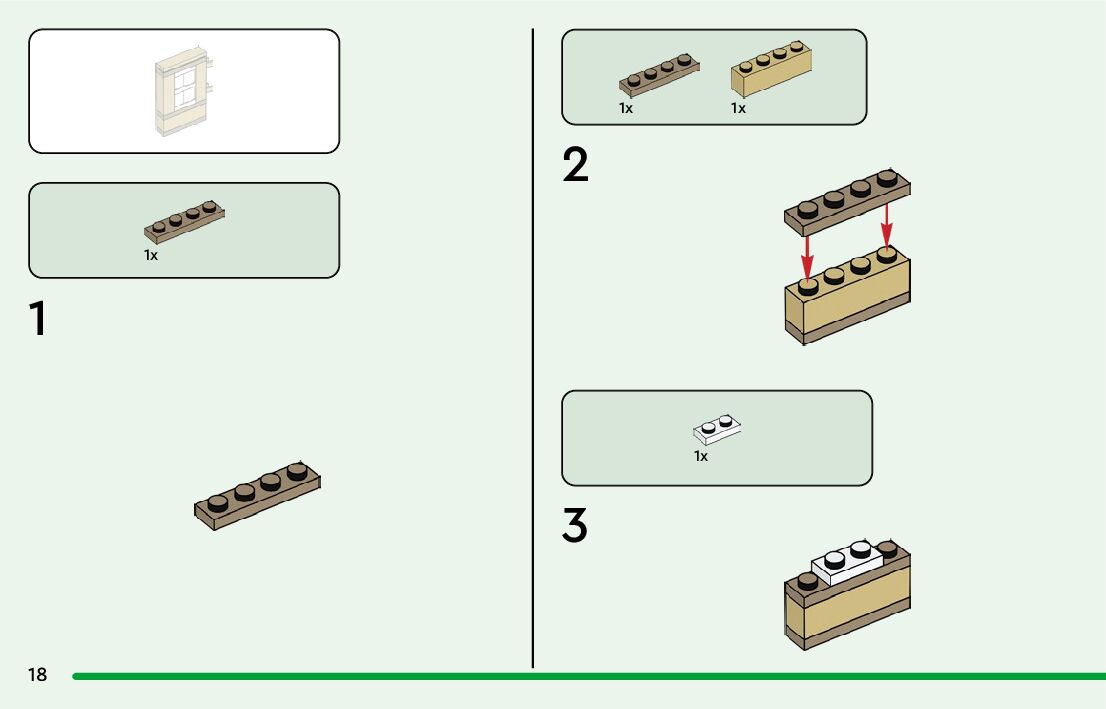 1x

1

1x

1x

2

1x

3

18