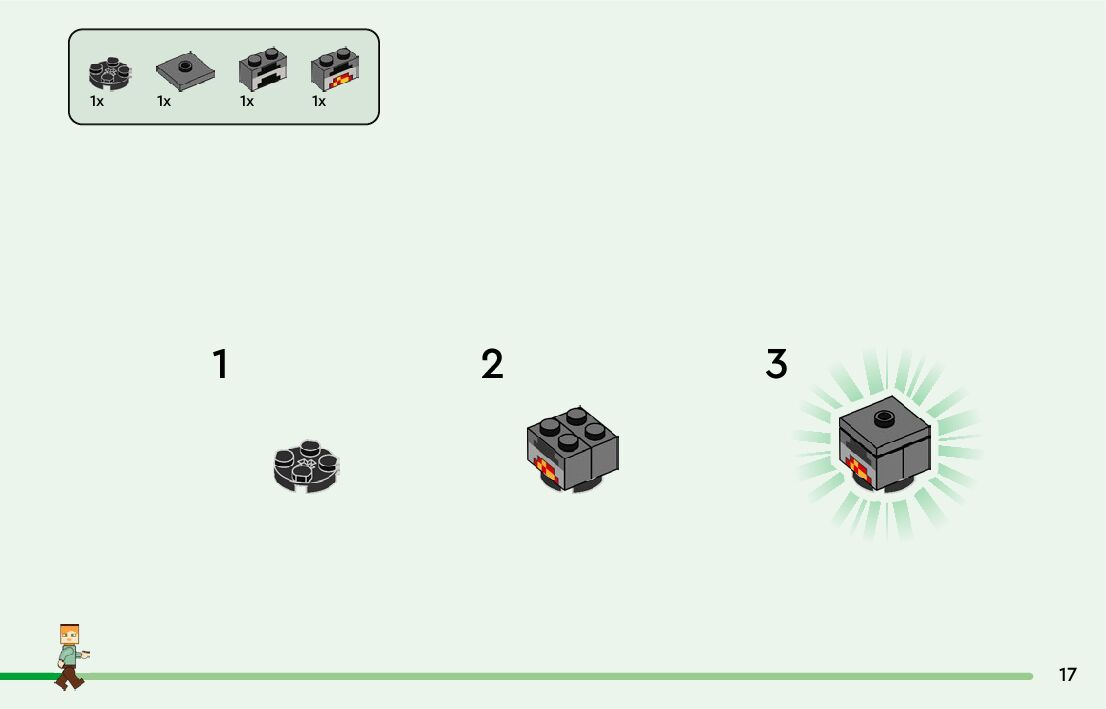 1x 1x 1x 1x

1

2

3

17