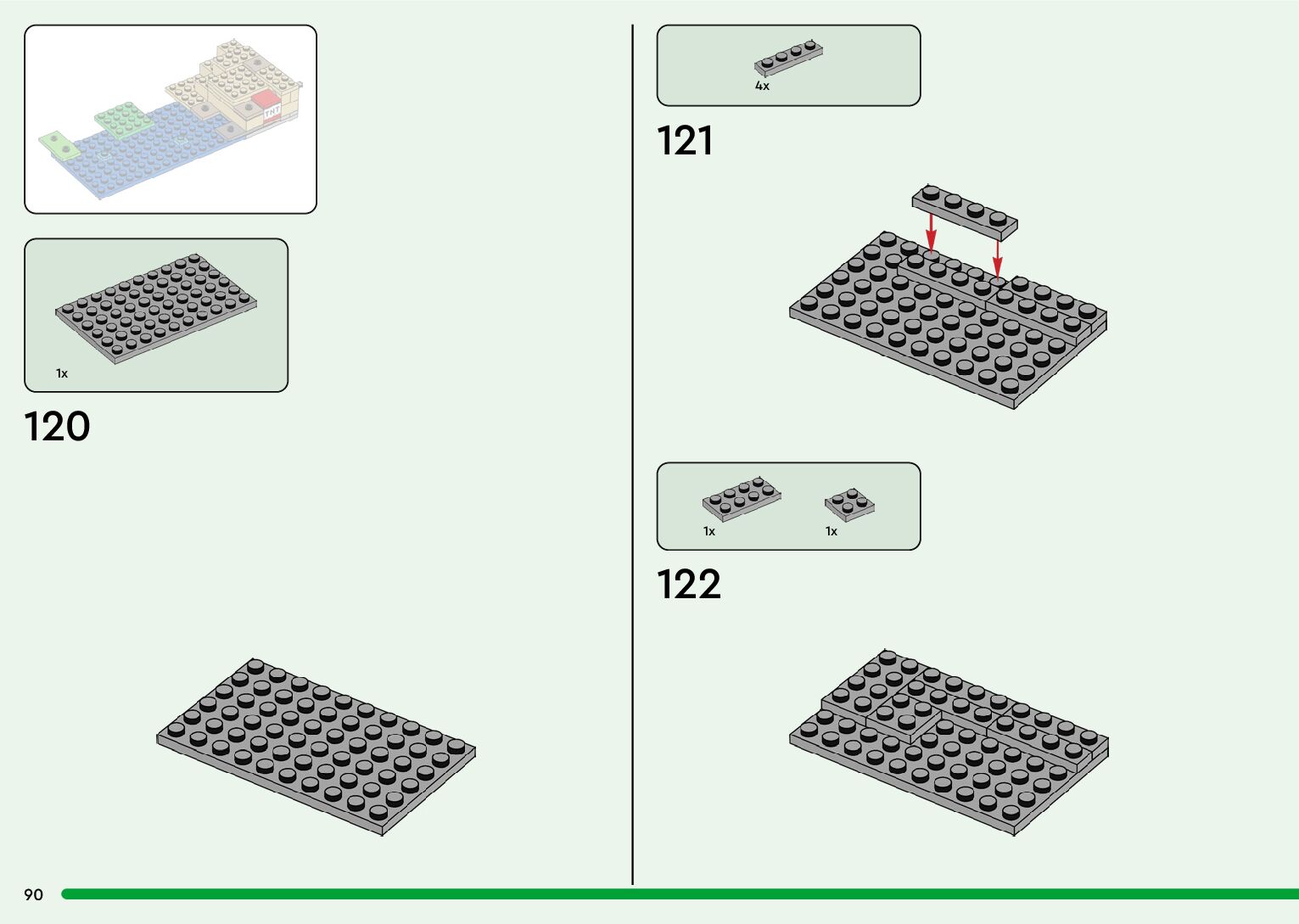 TNT

1x

120

4x

121

1x

1x

122

90