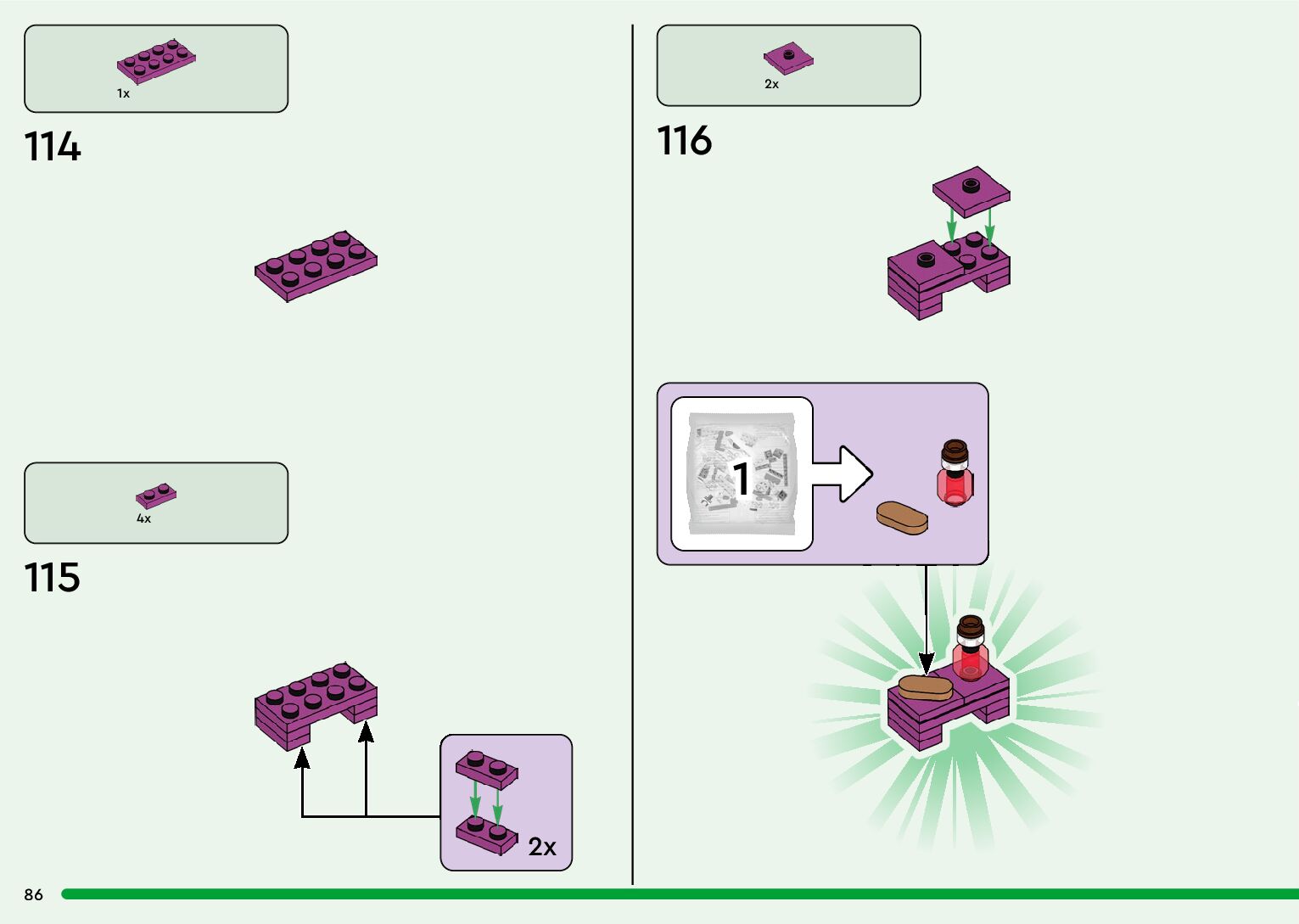 1x

114

4x

115

2x

2x

116

1

86