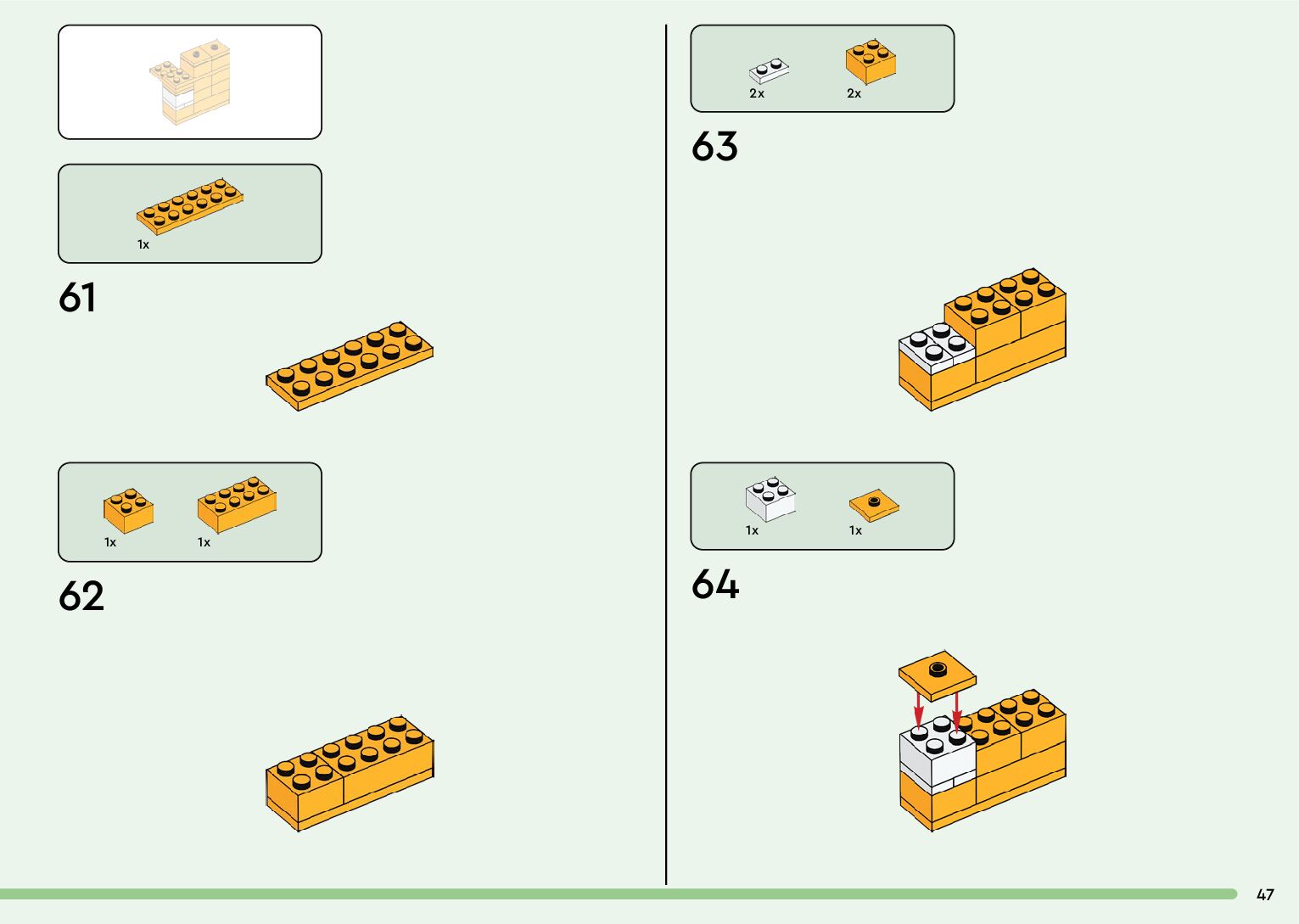 1x

61

1x 1x

62

2x 2x

63

1x 1x

64

47