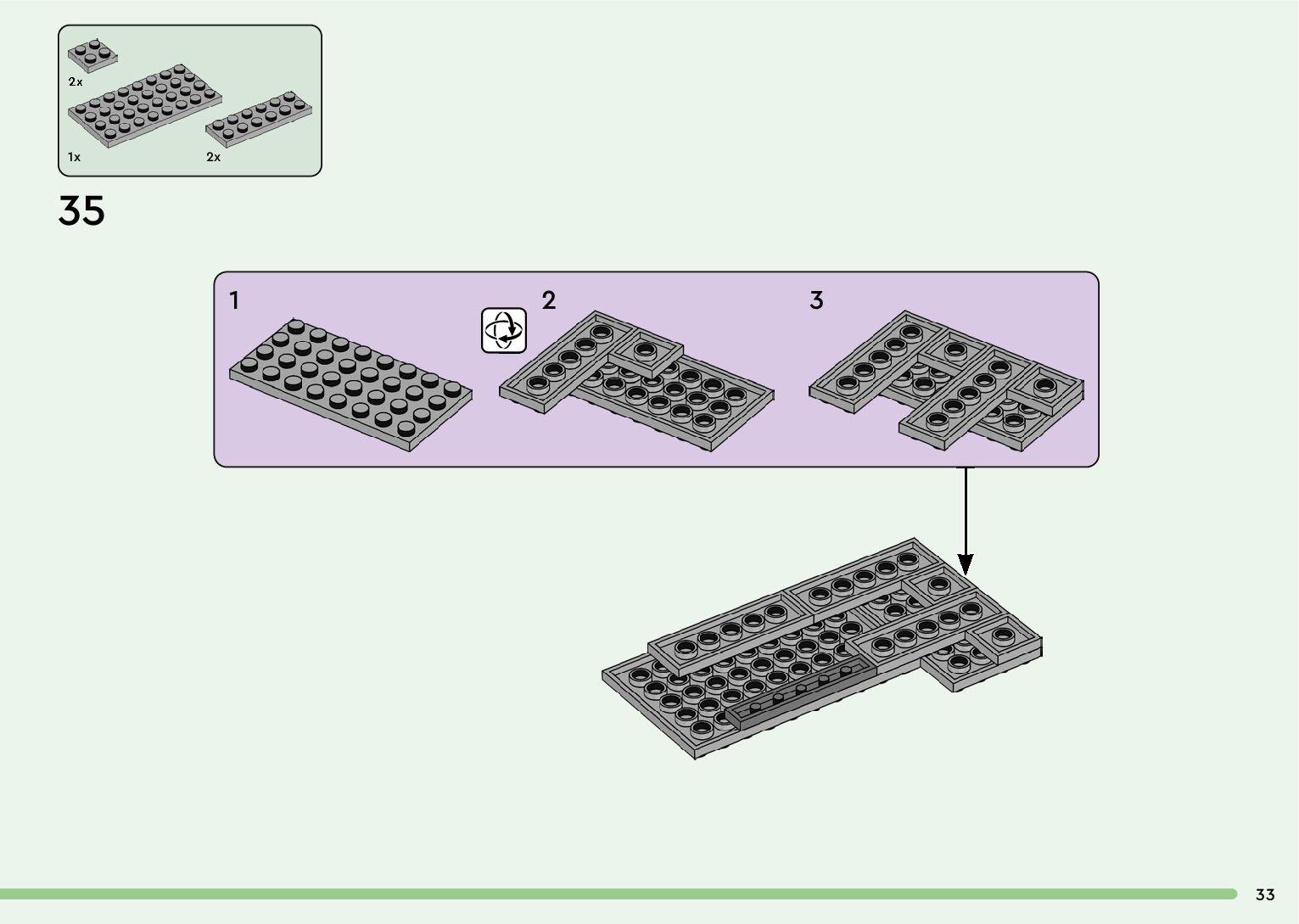 2x

1x

2x

35

1

2

3

33