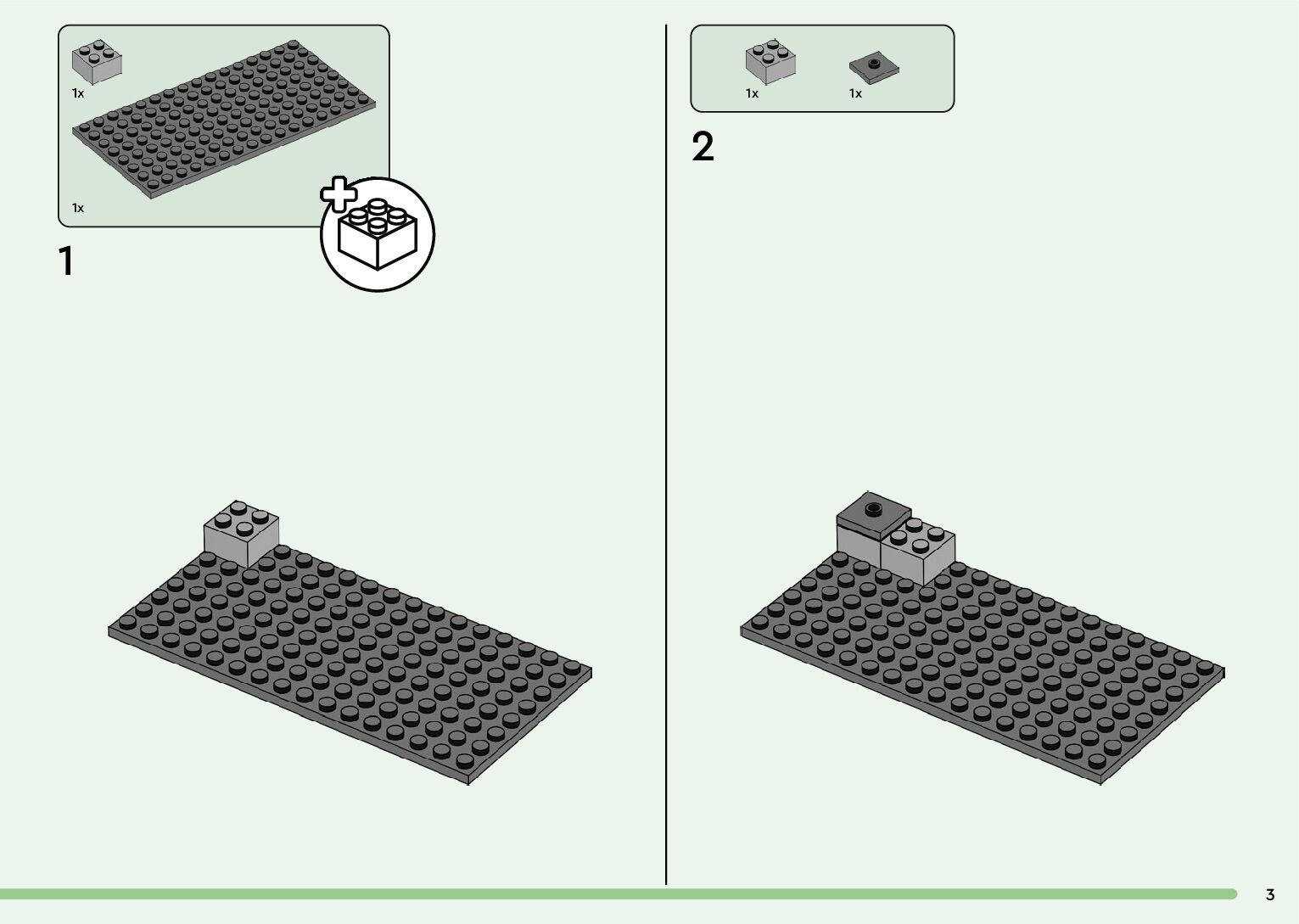 1x

1x

1

1x

1x

2

3