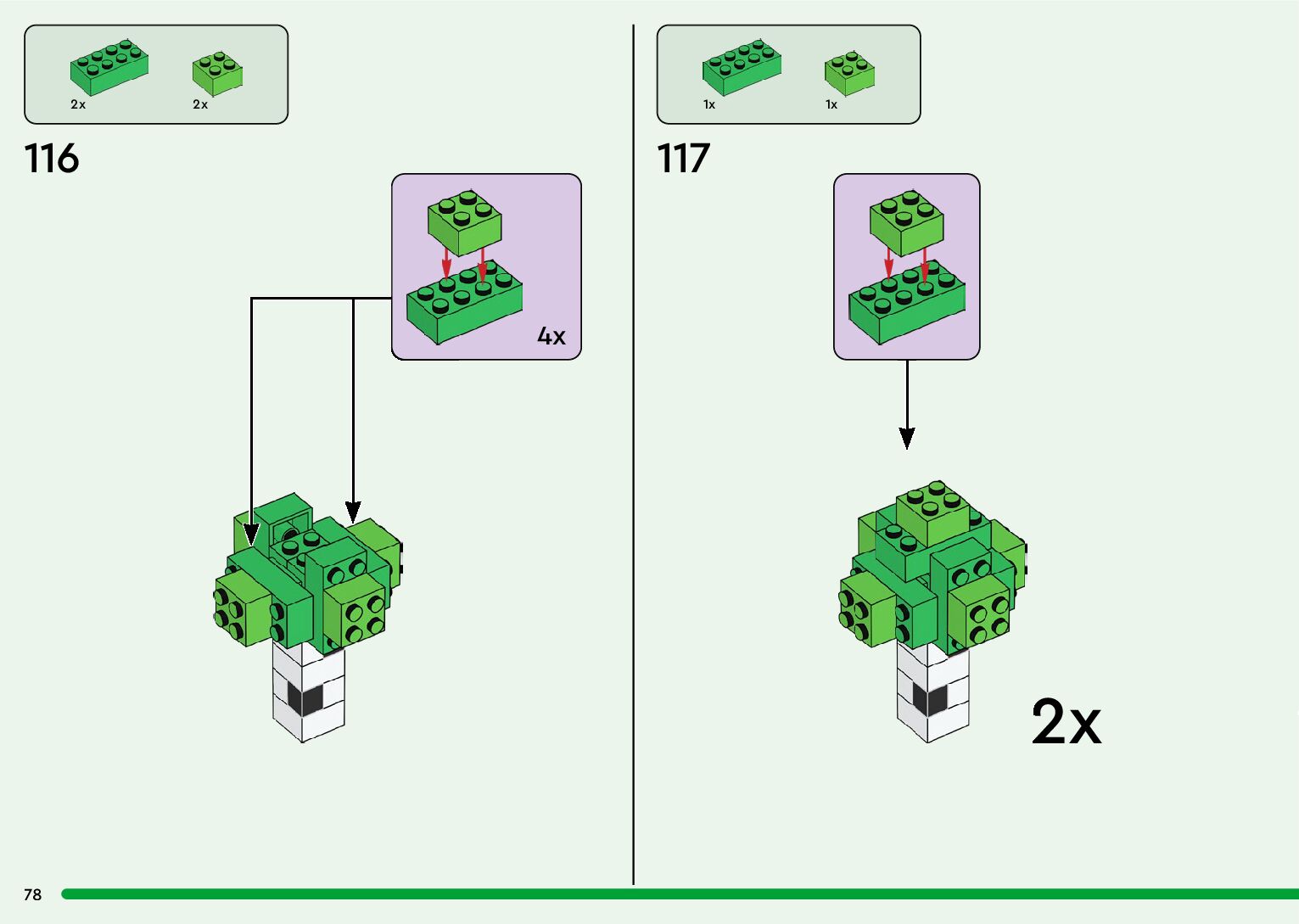 2x 2x

116

4x

1x 1x

117

2x

78