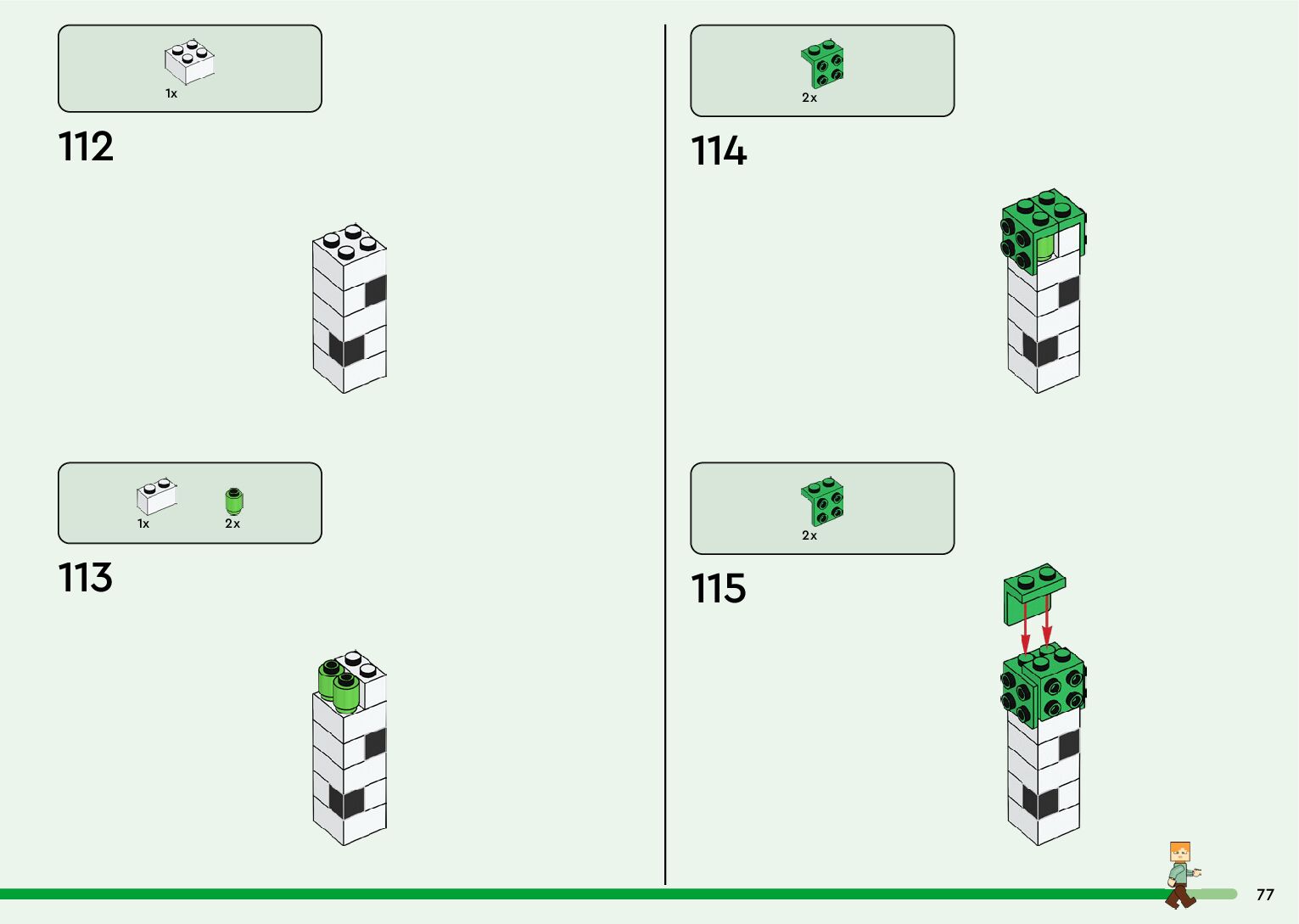 1x

112

1x 2x

113

2x

114

2x

115

77