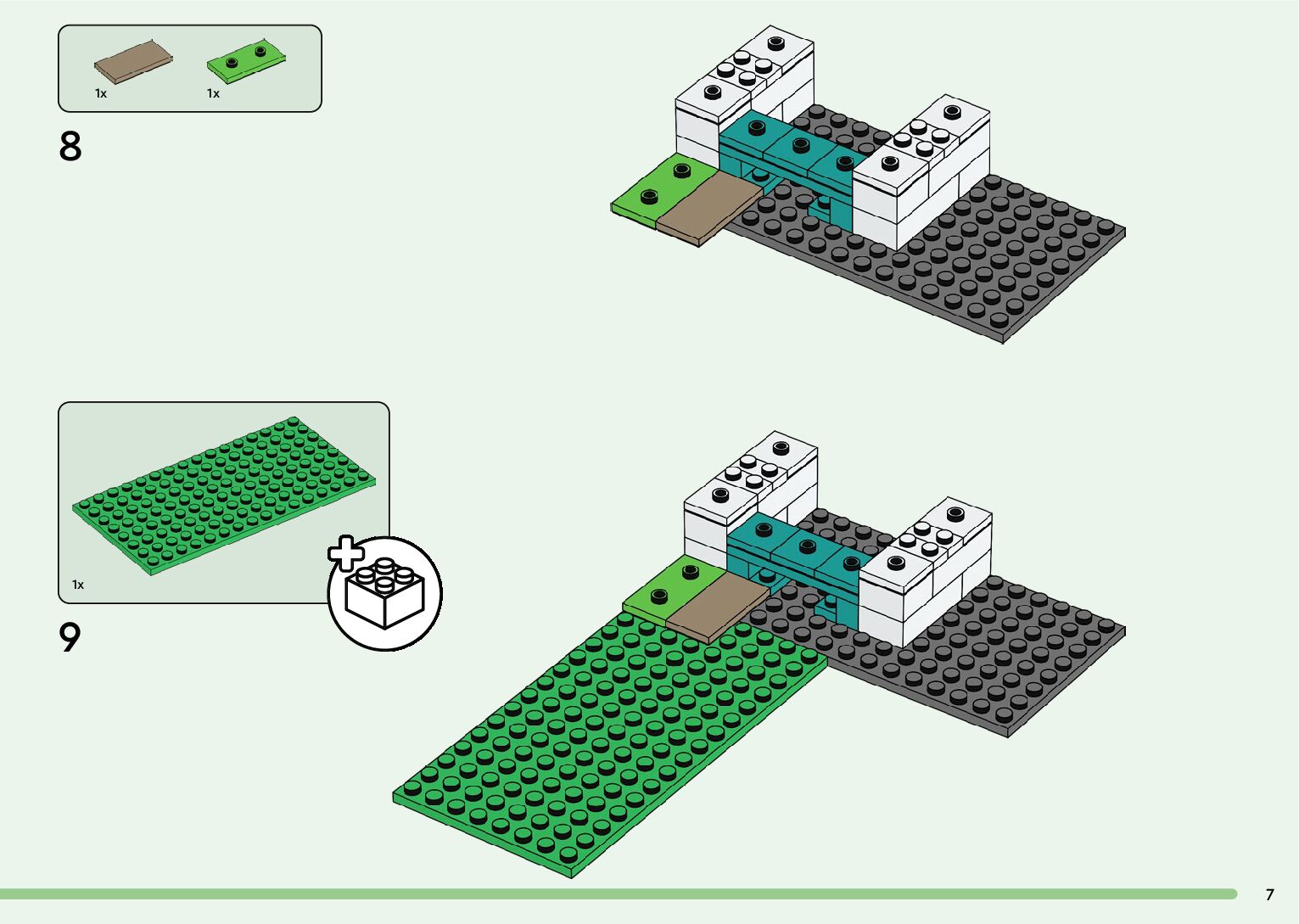 1x 1x

8

1x

9

7