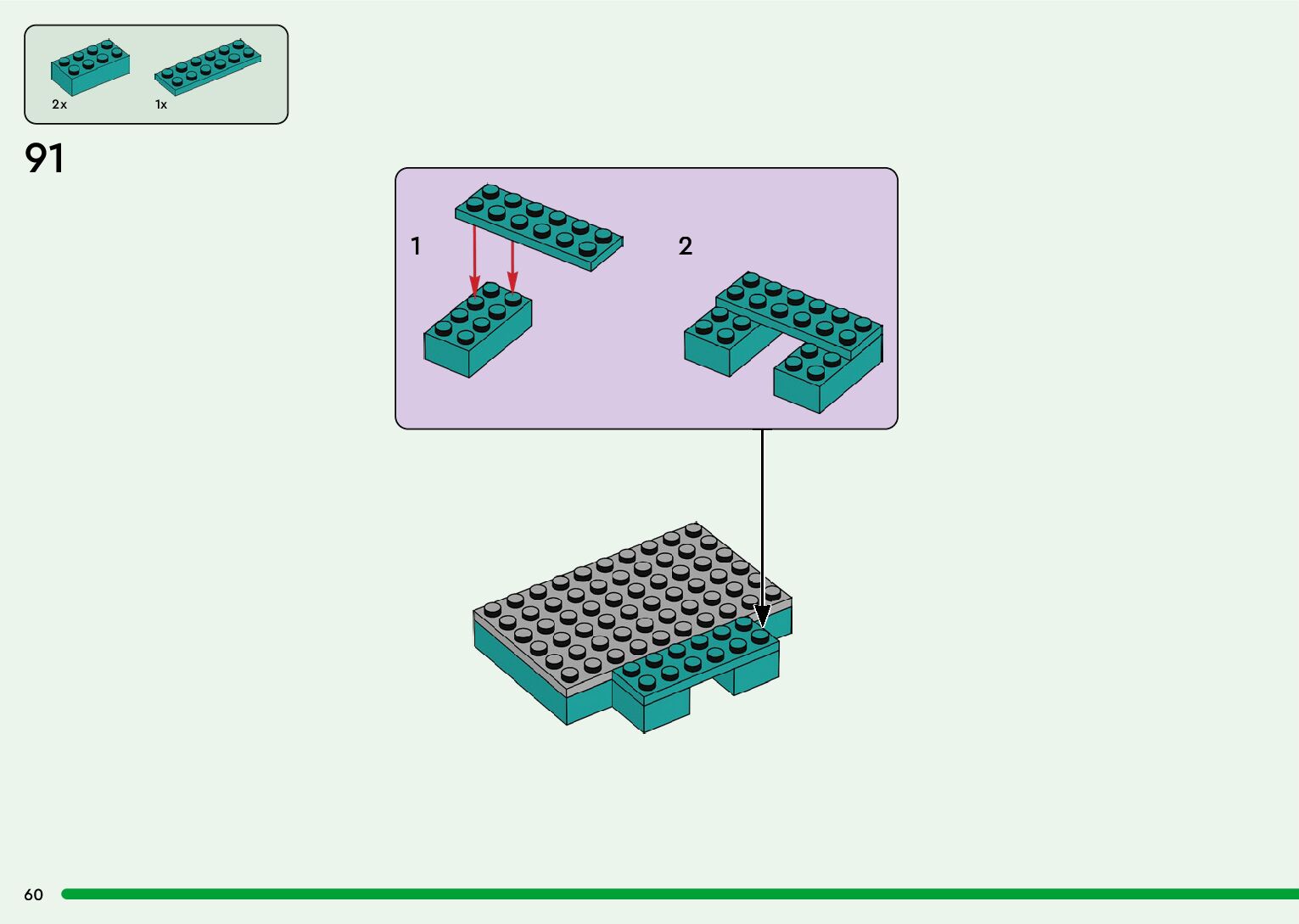 2x 1x

91

1

2

60