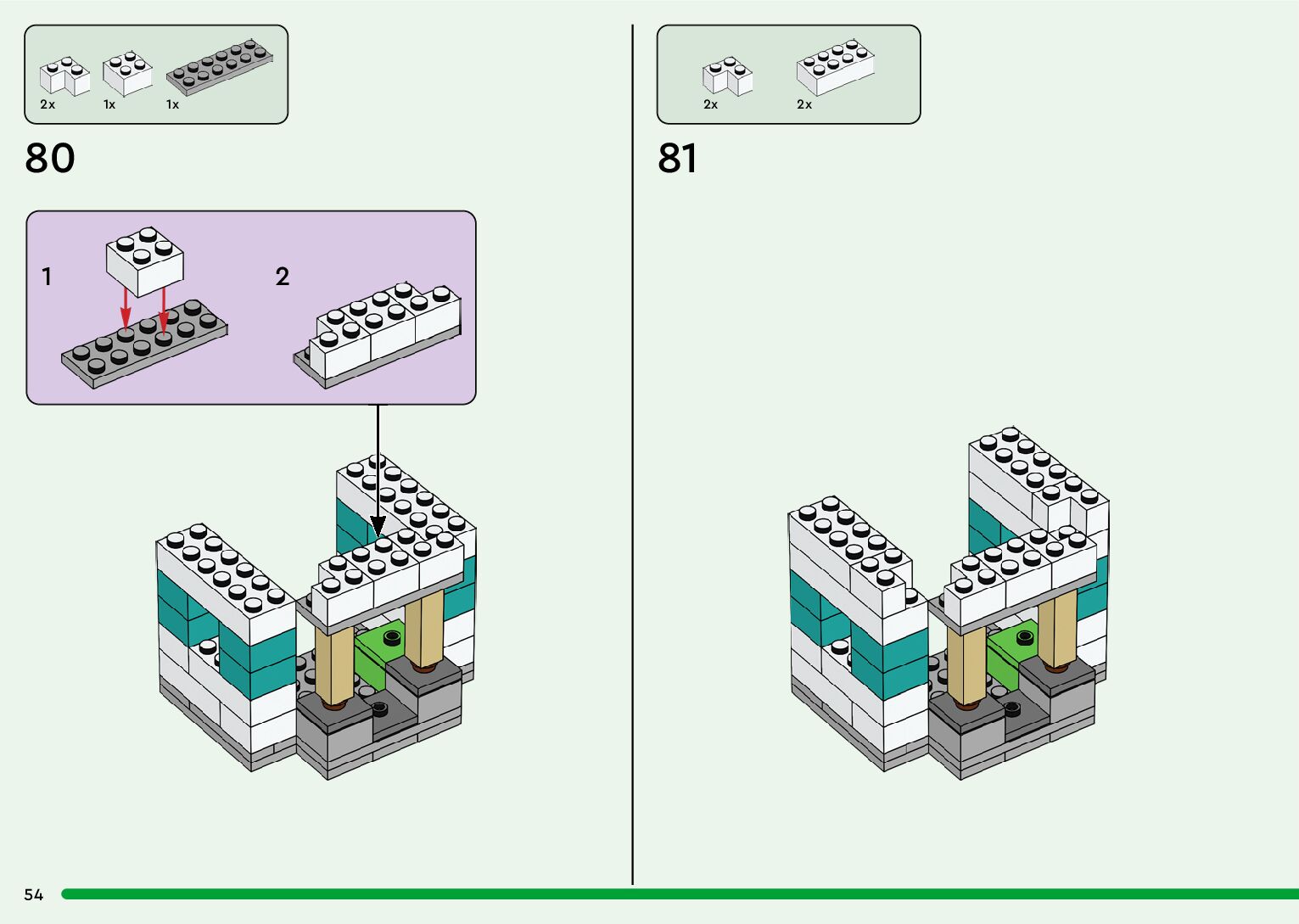 2x 1x 1x

80

1

2

2x 2x

81

54