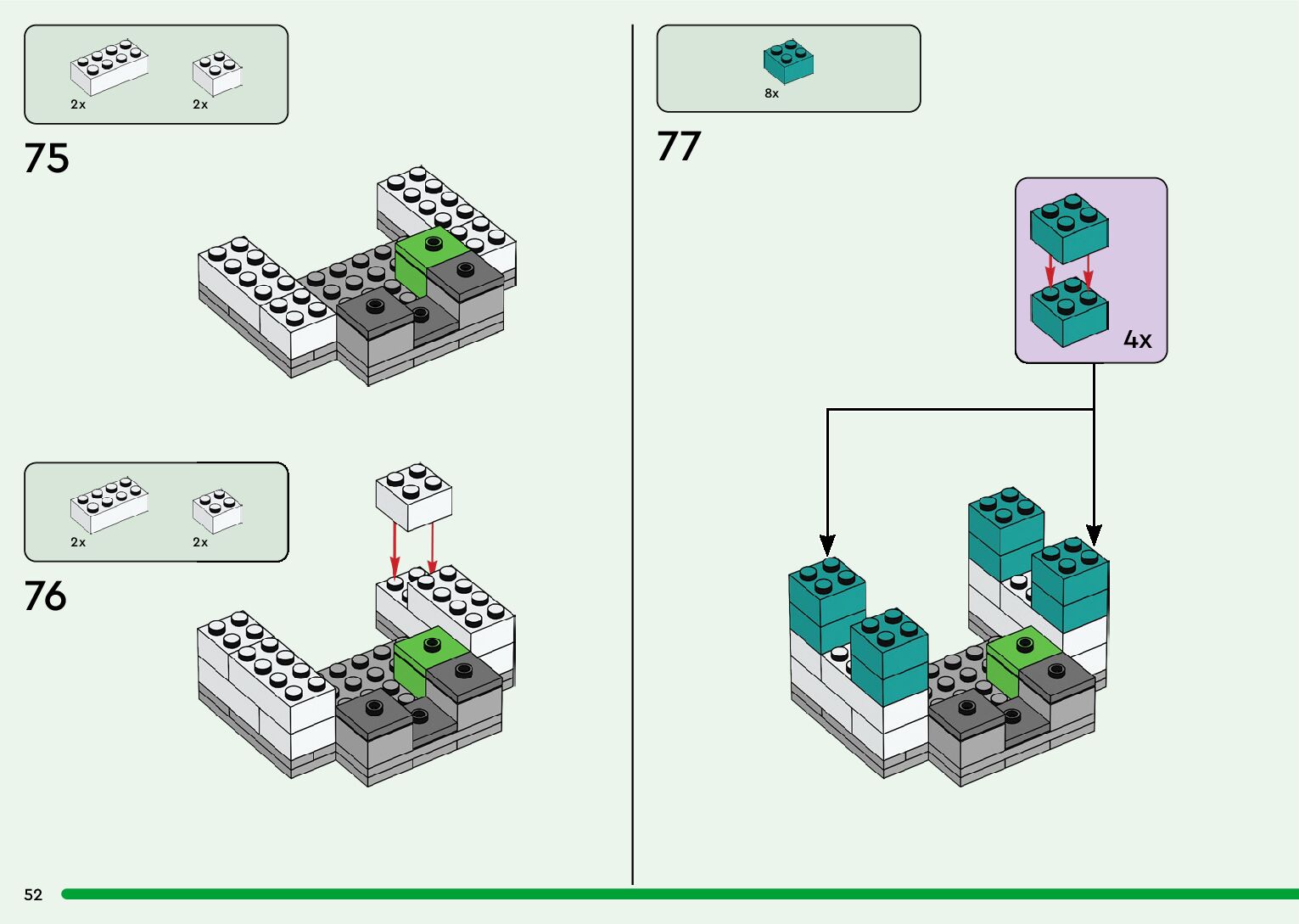 2x 2x

75

2x 2x

76

8x

77

4x

52