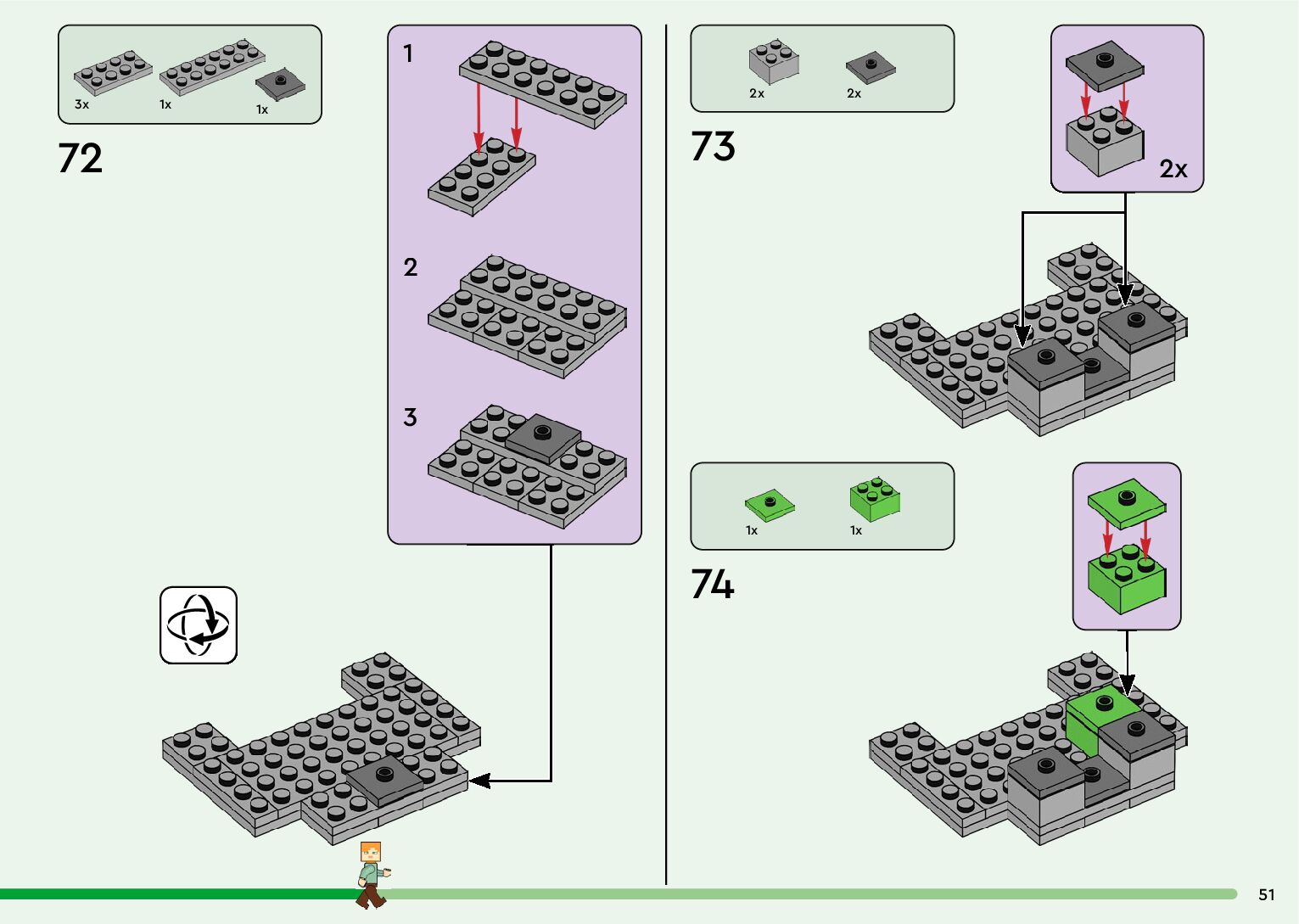 3x 1x 1x

72

1

2

3

2x 2x

73

2x

1x 1x

74

51