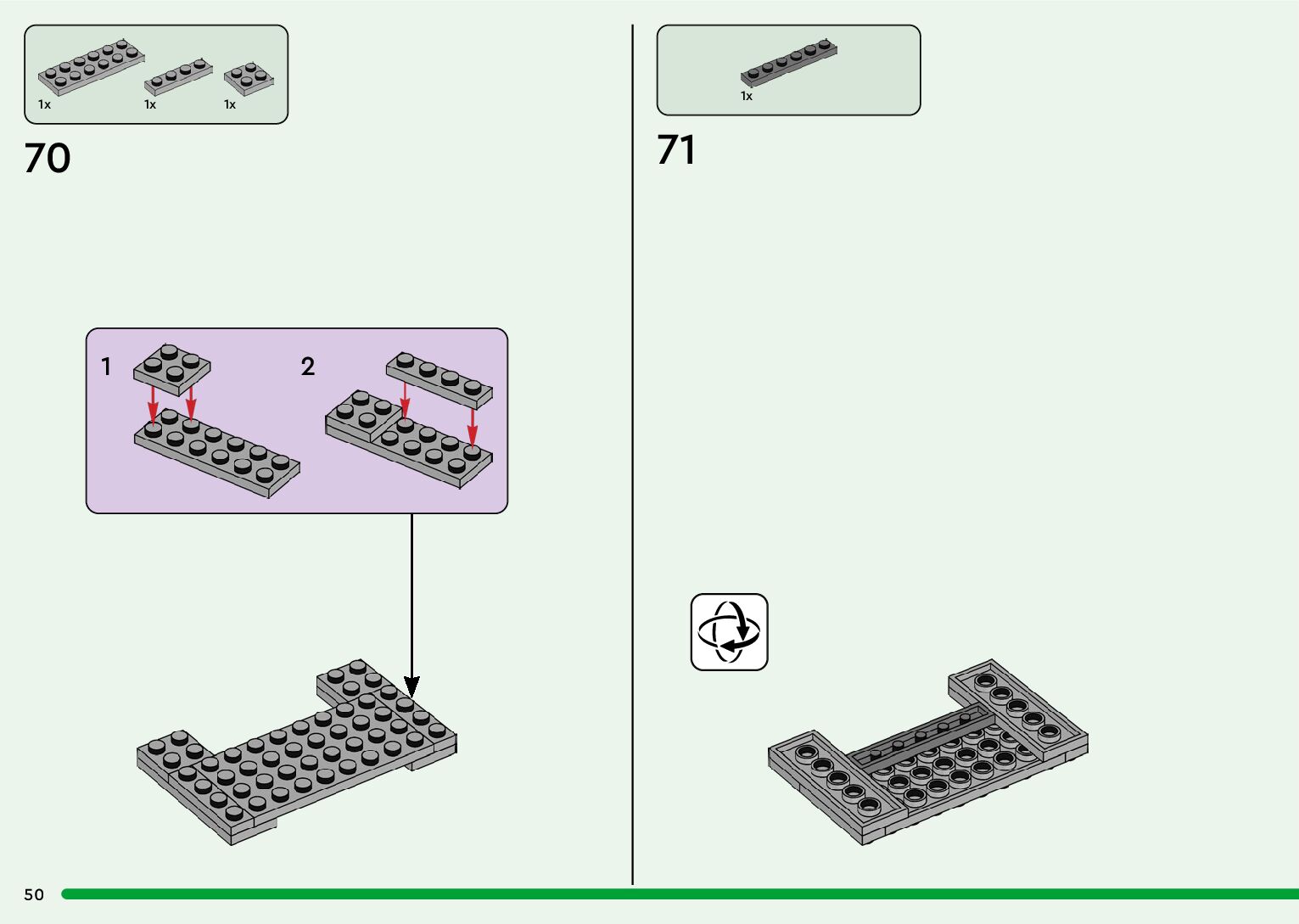 1x 1x 1x

70

1

2

1x

71

50