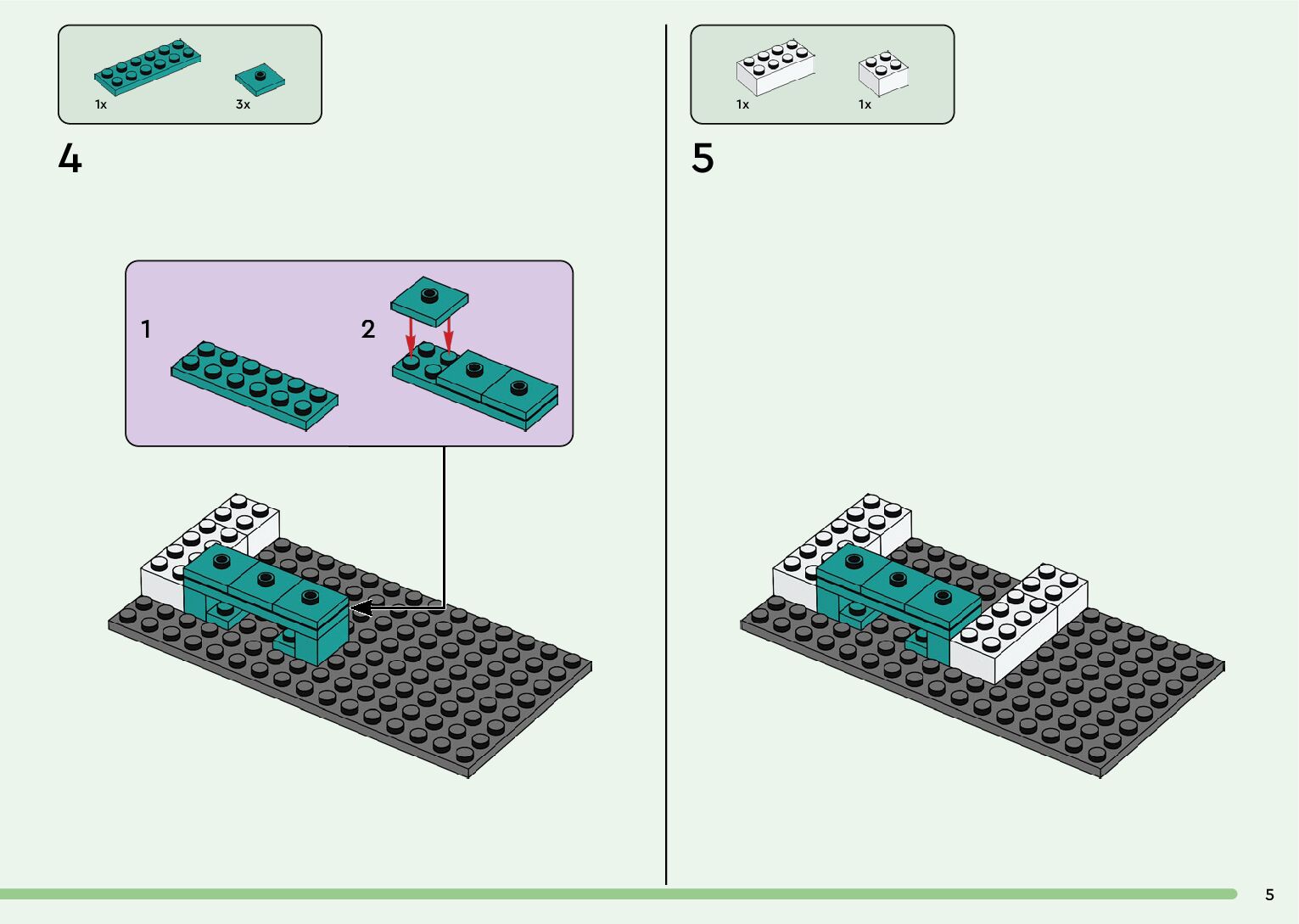 1x 3x

4

1

2

1x 1x

5

5