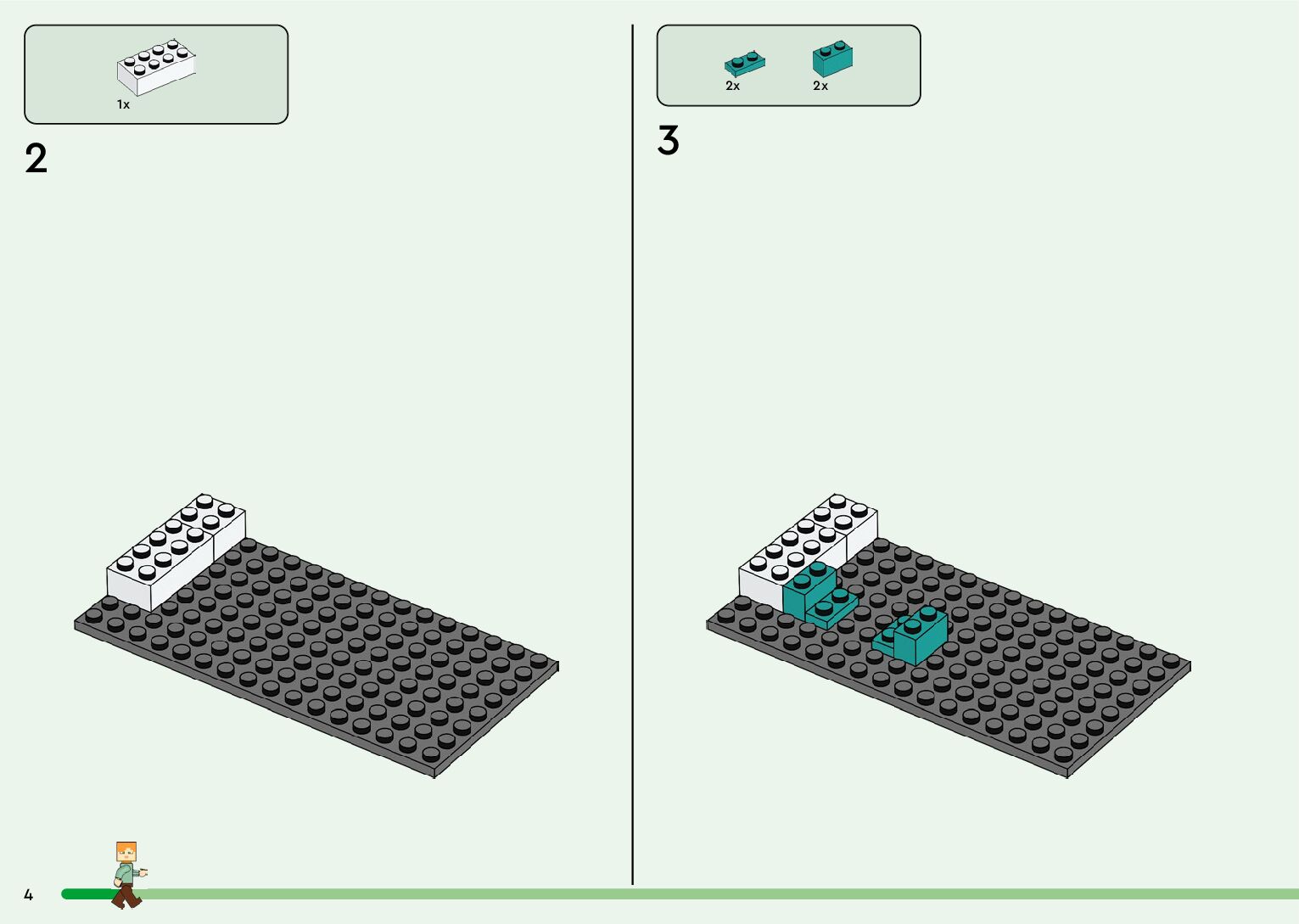 1x

2

2x 2x

3

4