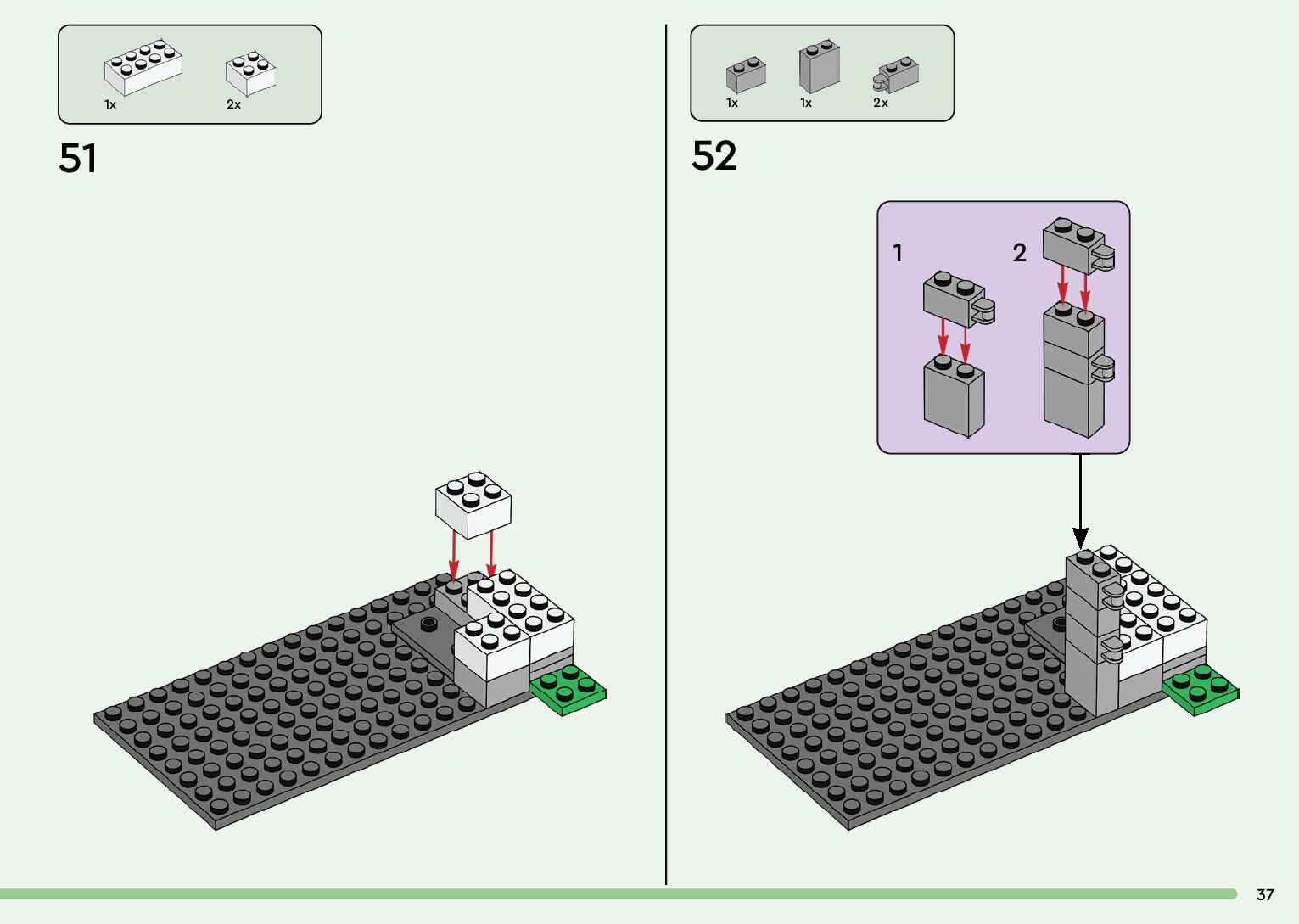 1x 2x

51

1x 1x 2x

52

1

2

37