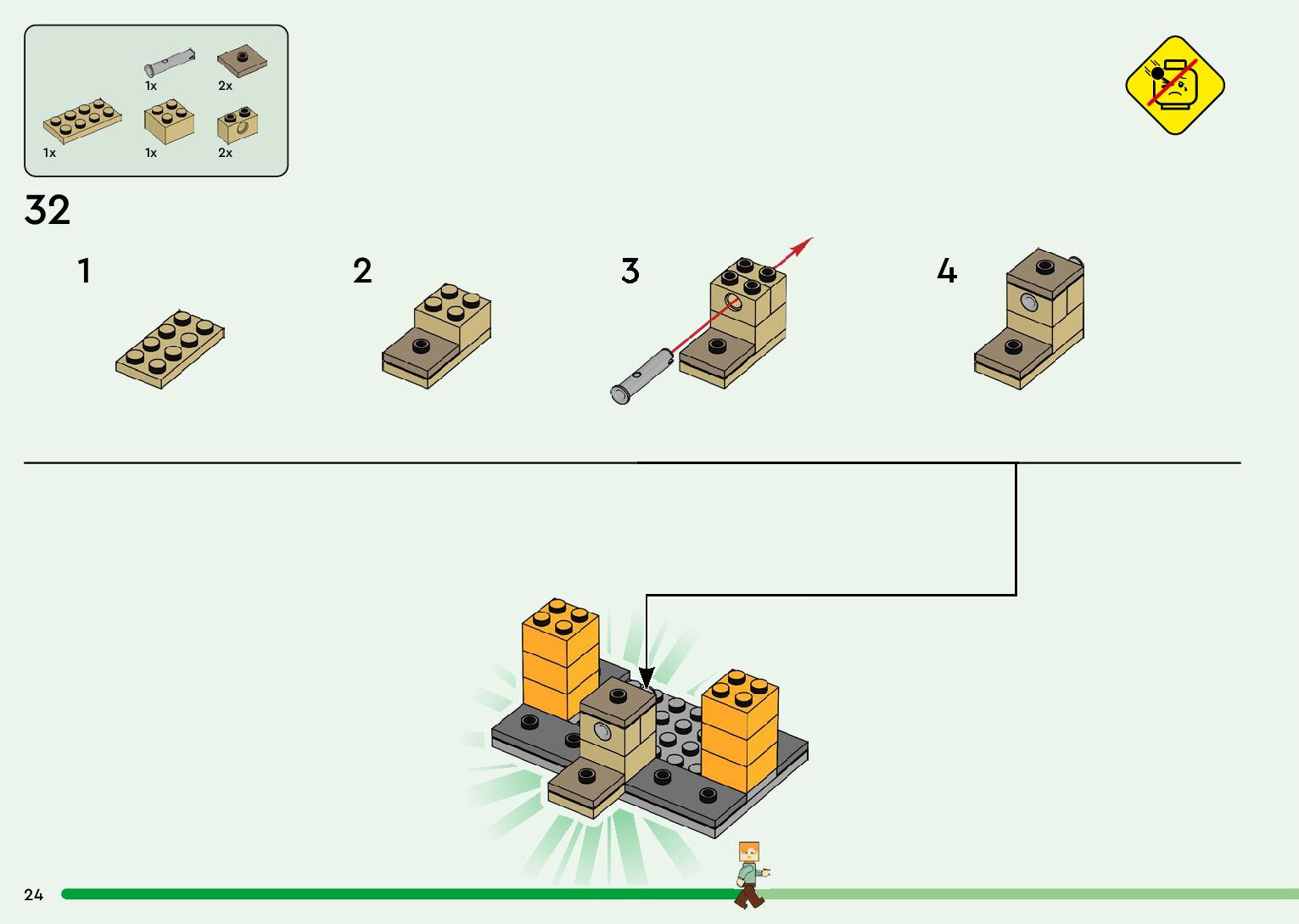 1x
2x
1x
1x
2x
32
1
2
3
4
24