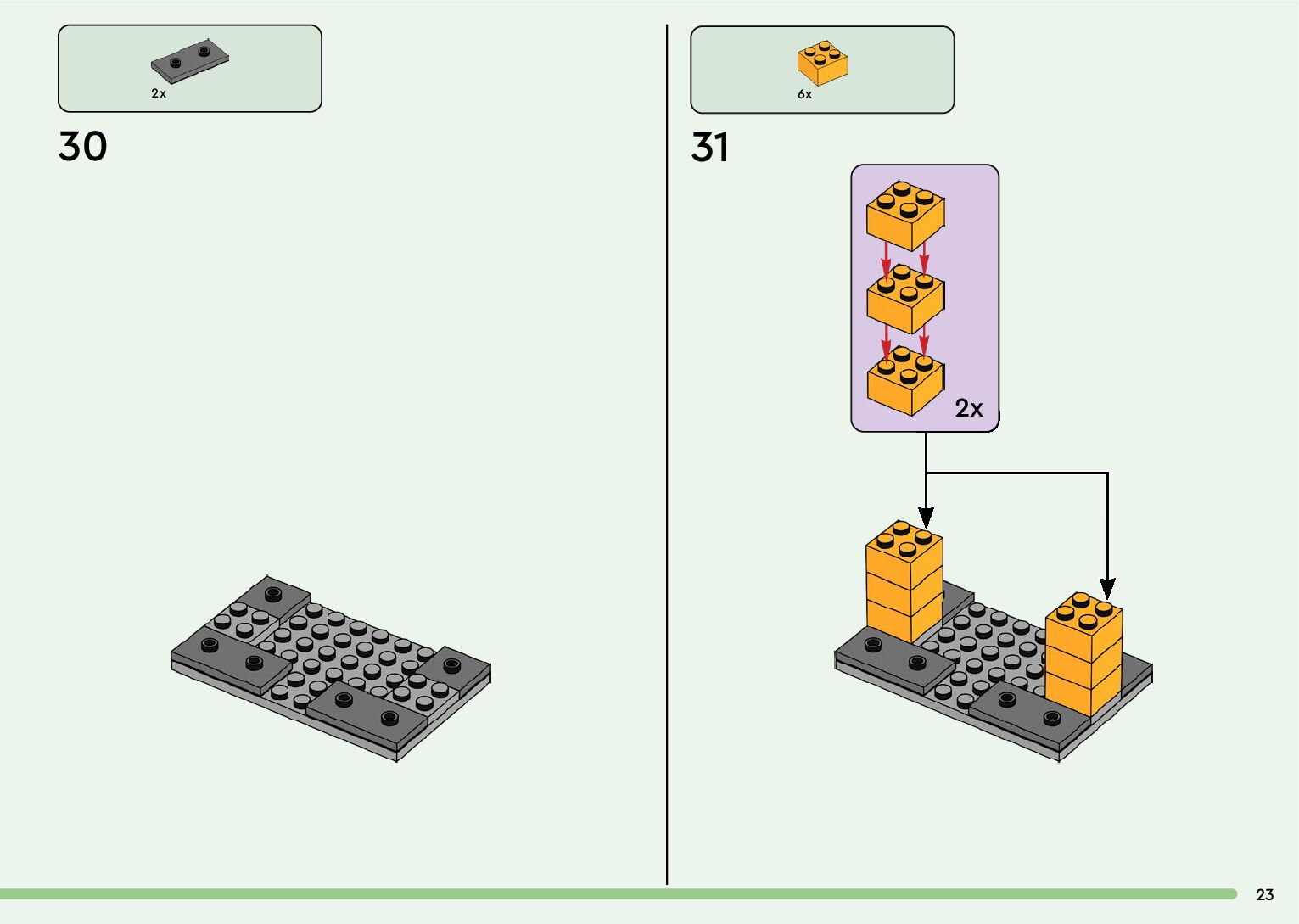 2x

30

6x

31

2x

23