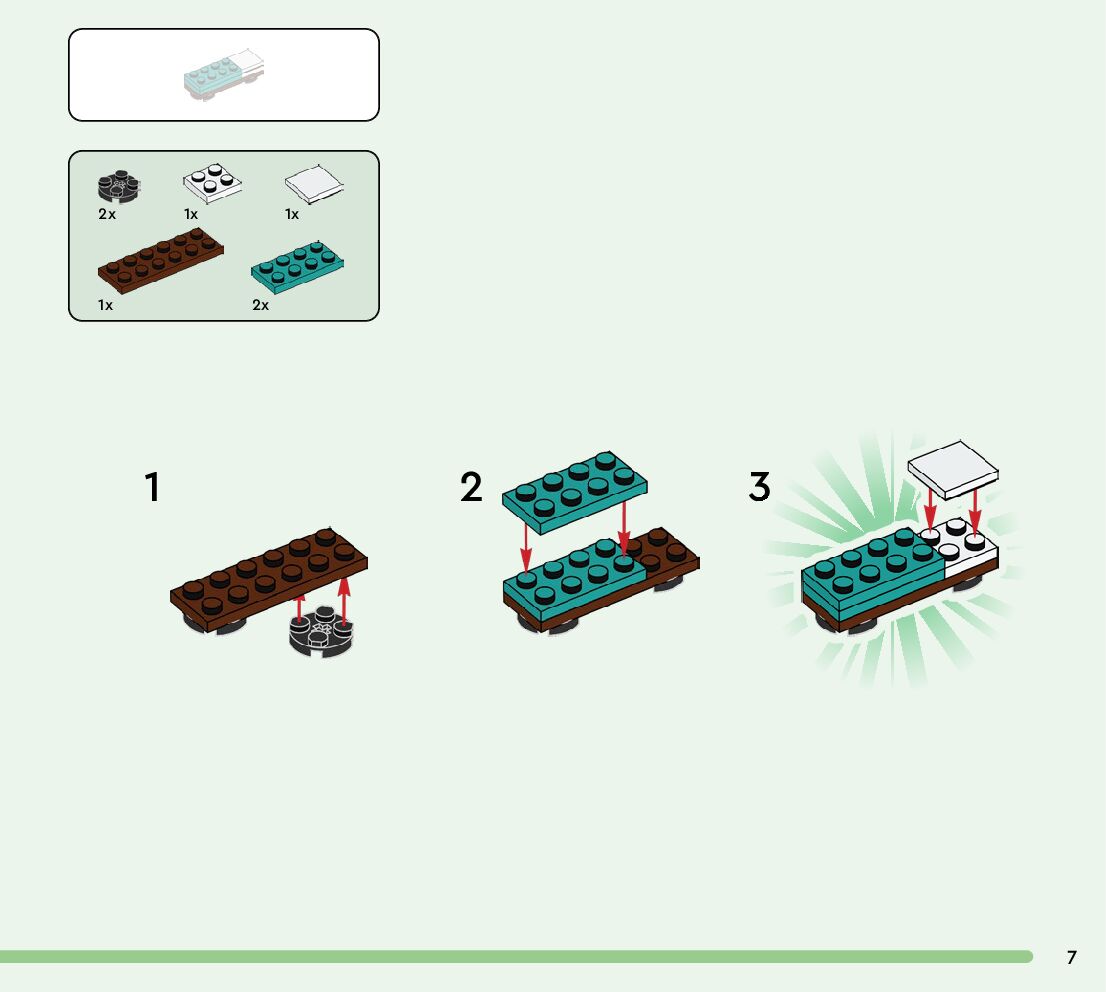 2x
1x
1x
1x
2x

1

2

3

7