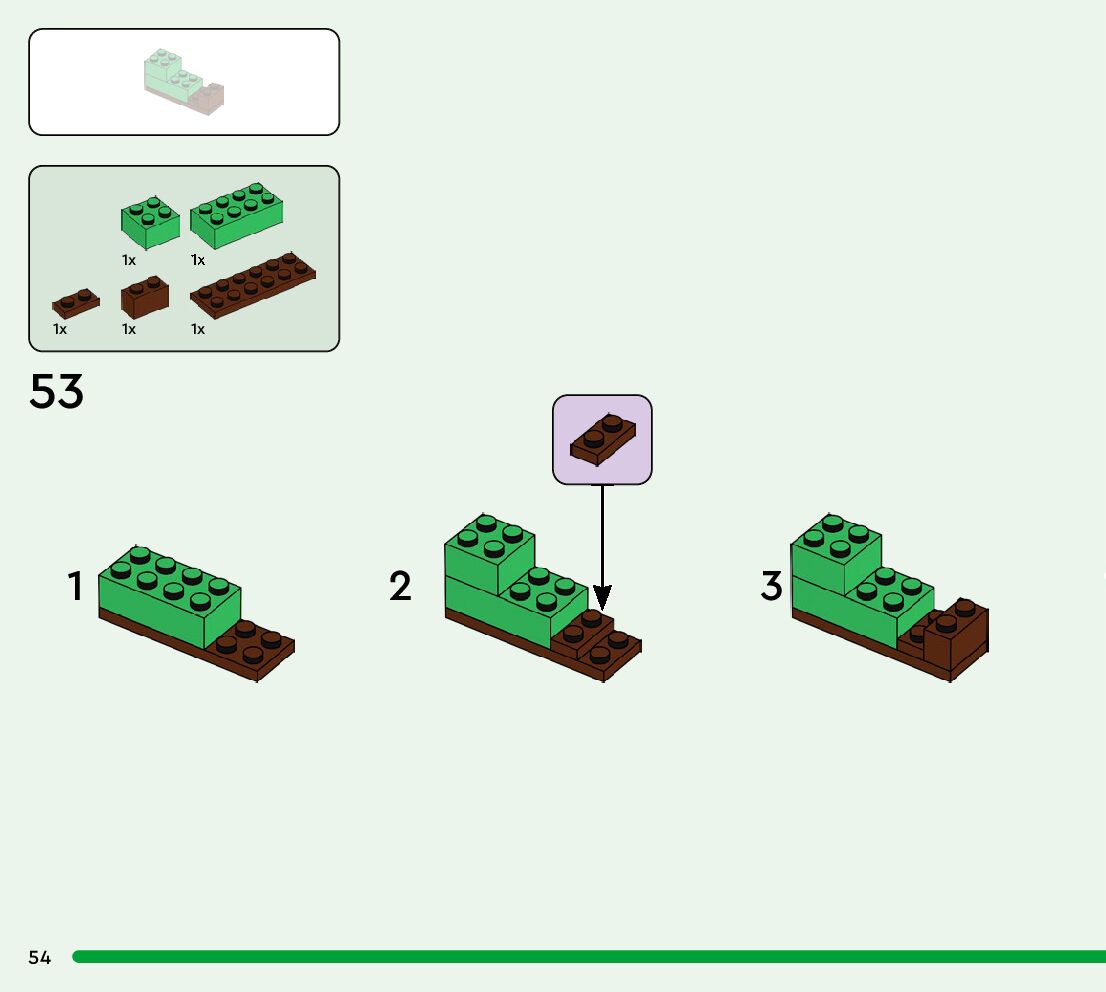 1x
1x
1x
1x
1x

53

1

2

3

54