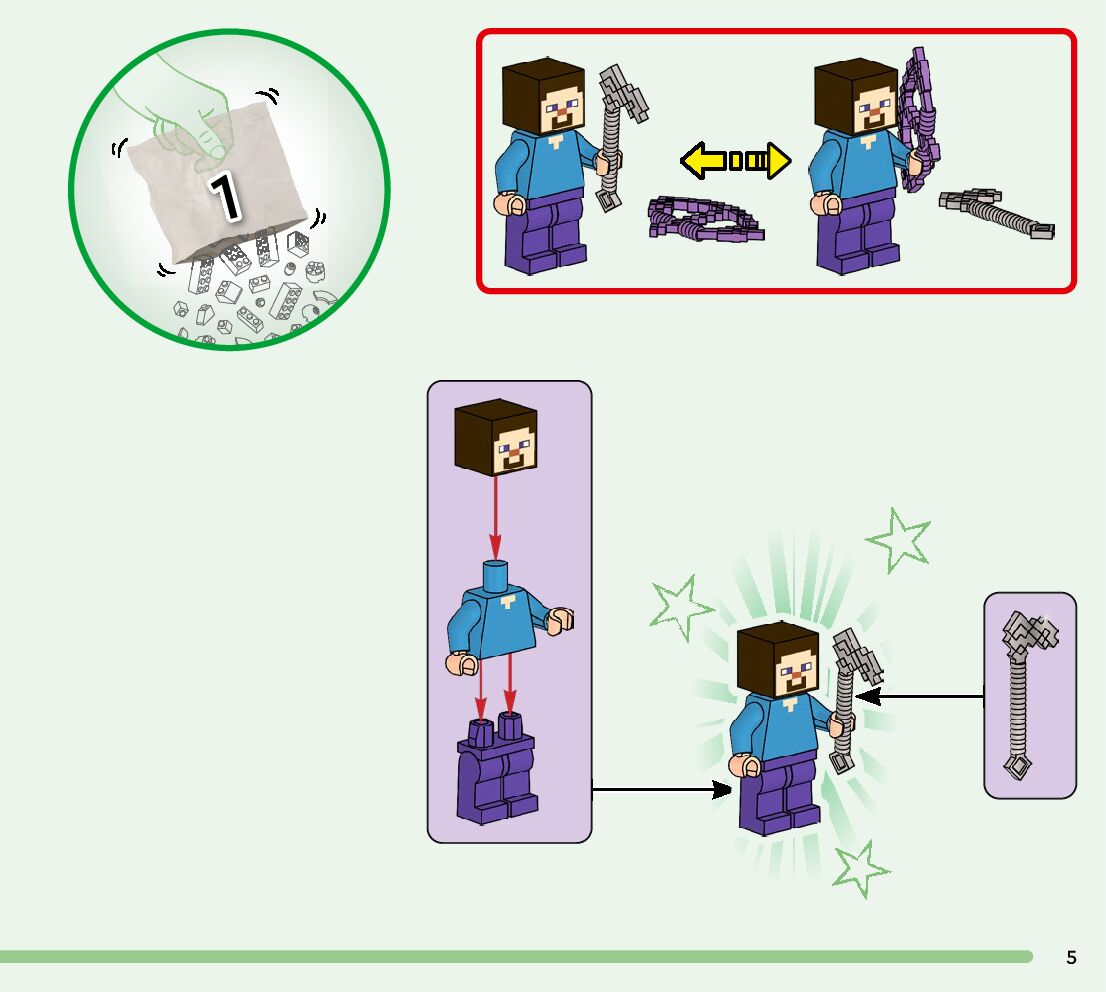 1

5