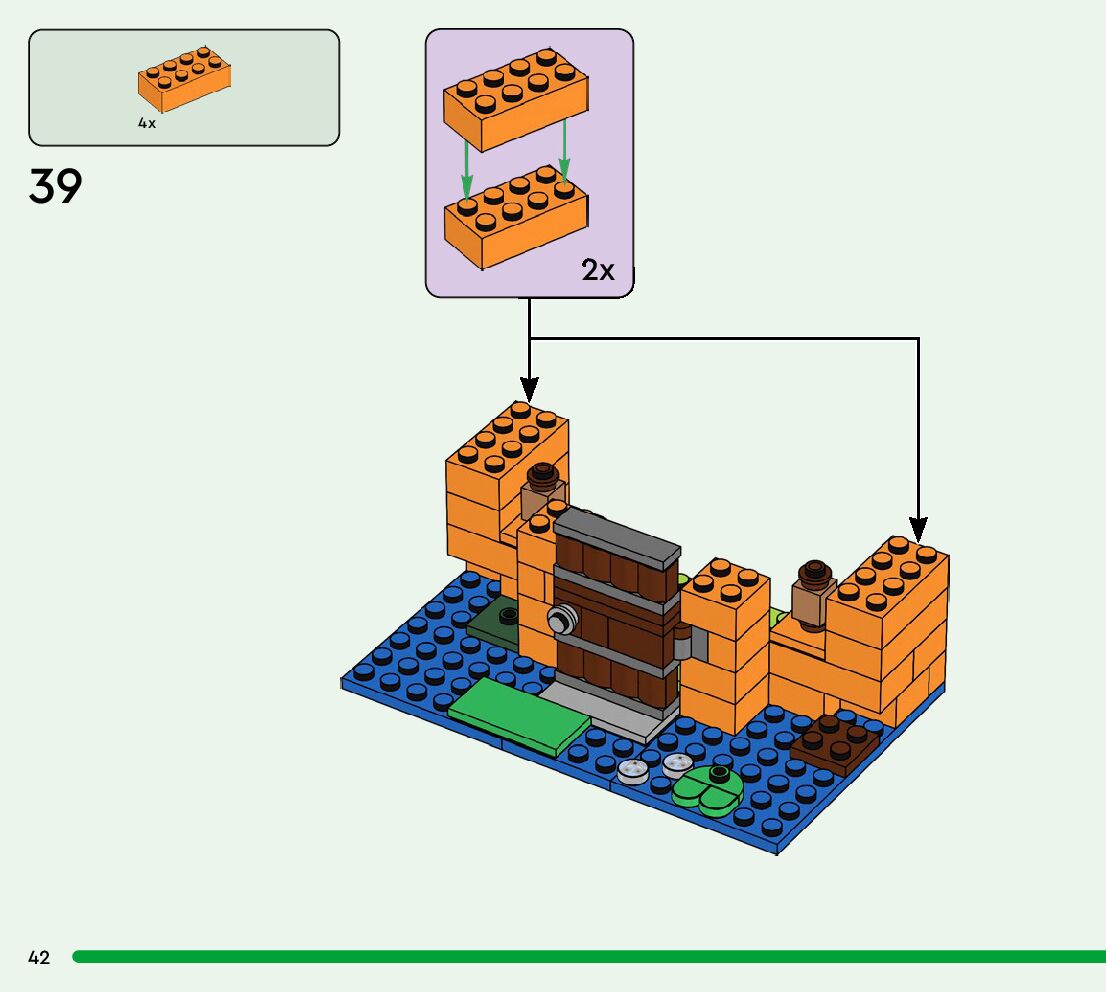 4x

39

2x

42