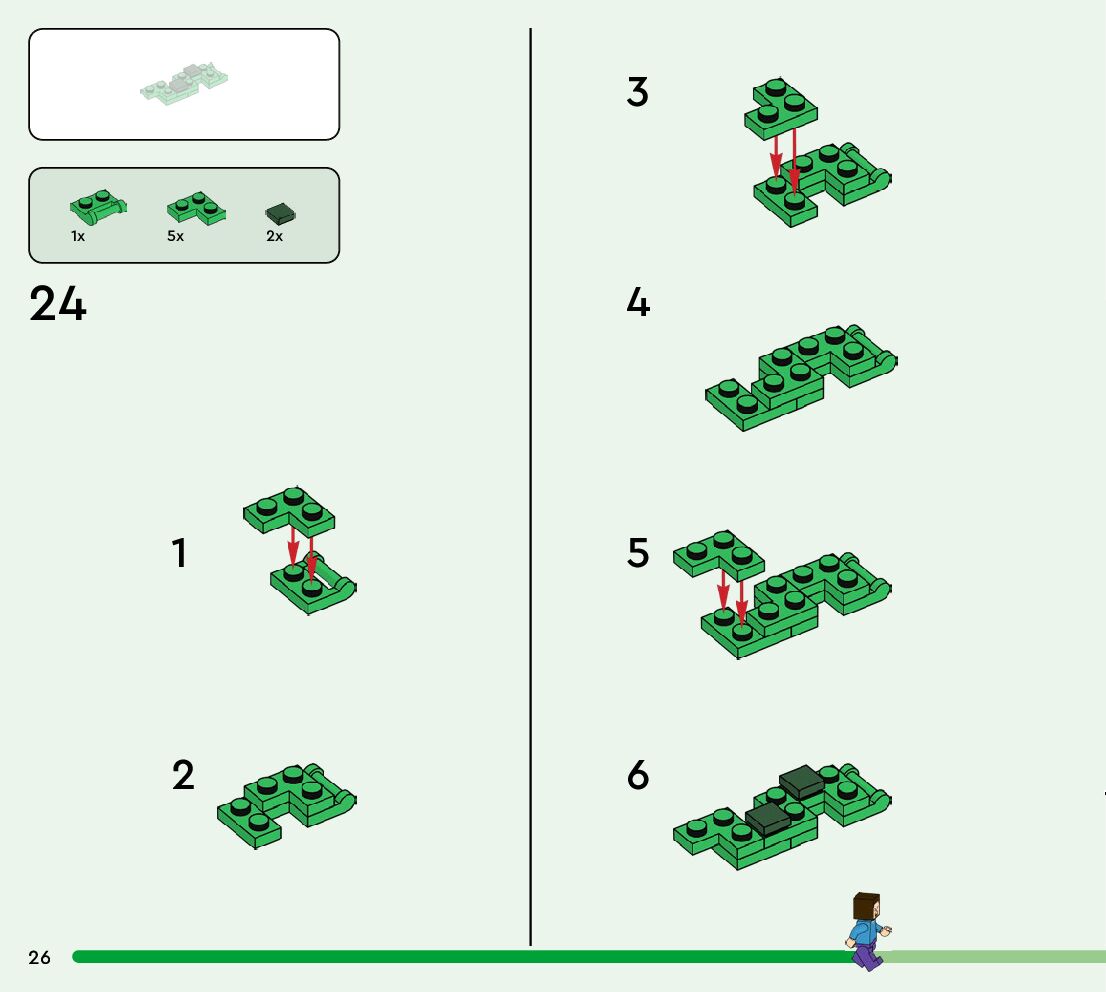 1x 5x 2x

24

1

2

3

4

5

6

26