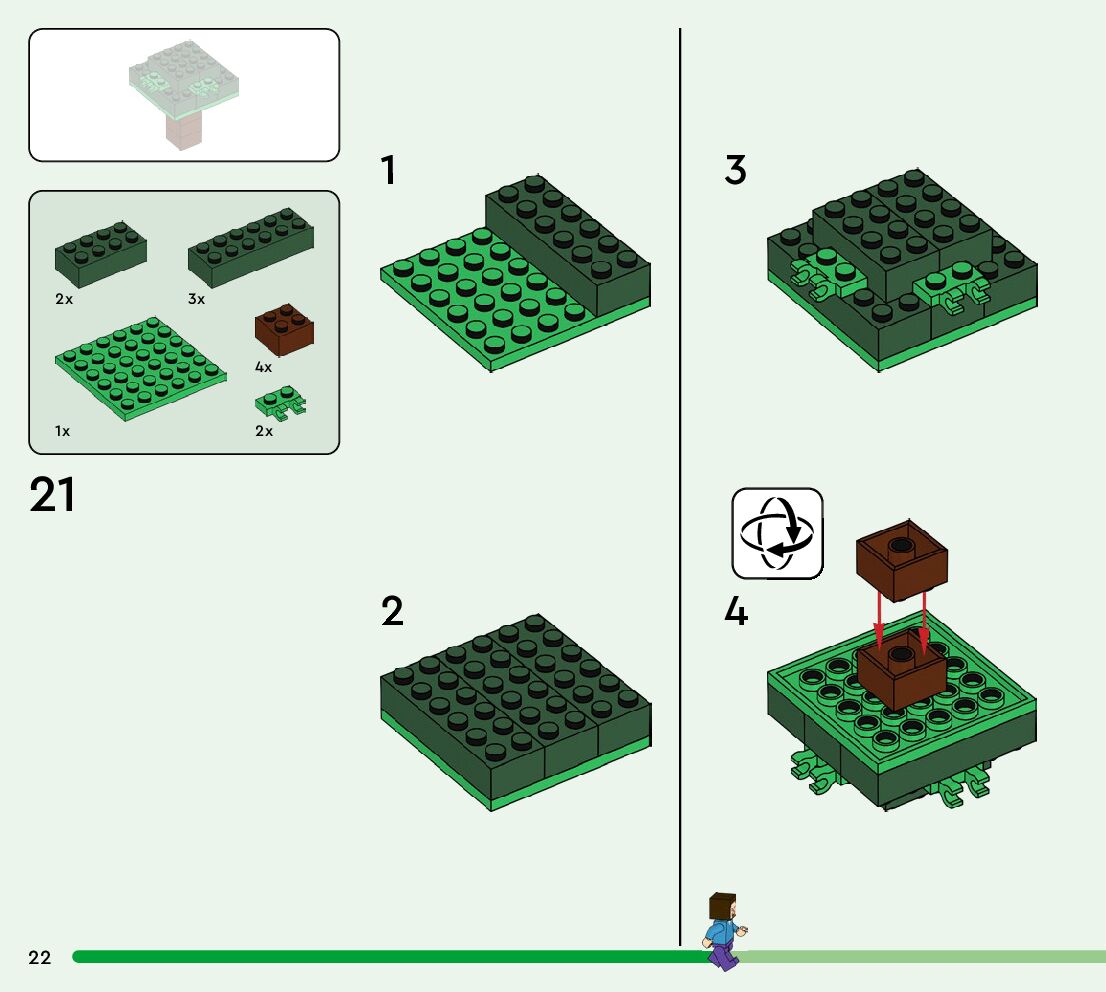 2x

3x

4x

1x

2x

21

1

2

3

4

22