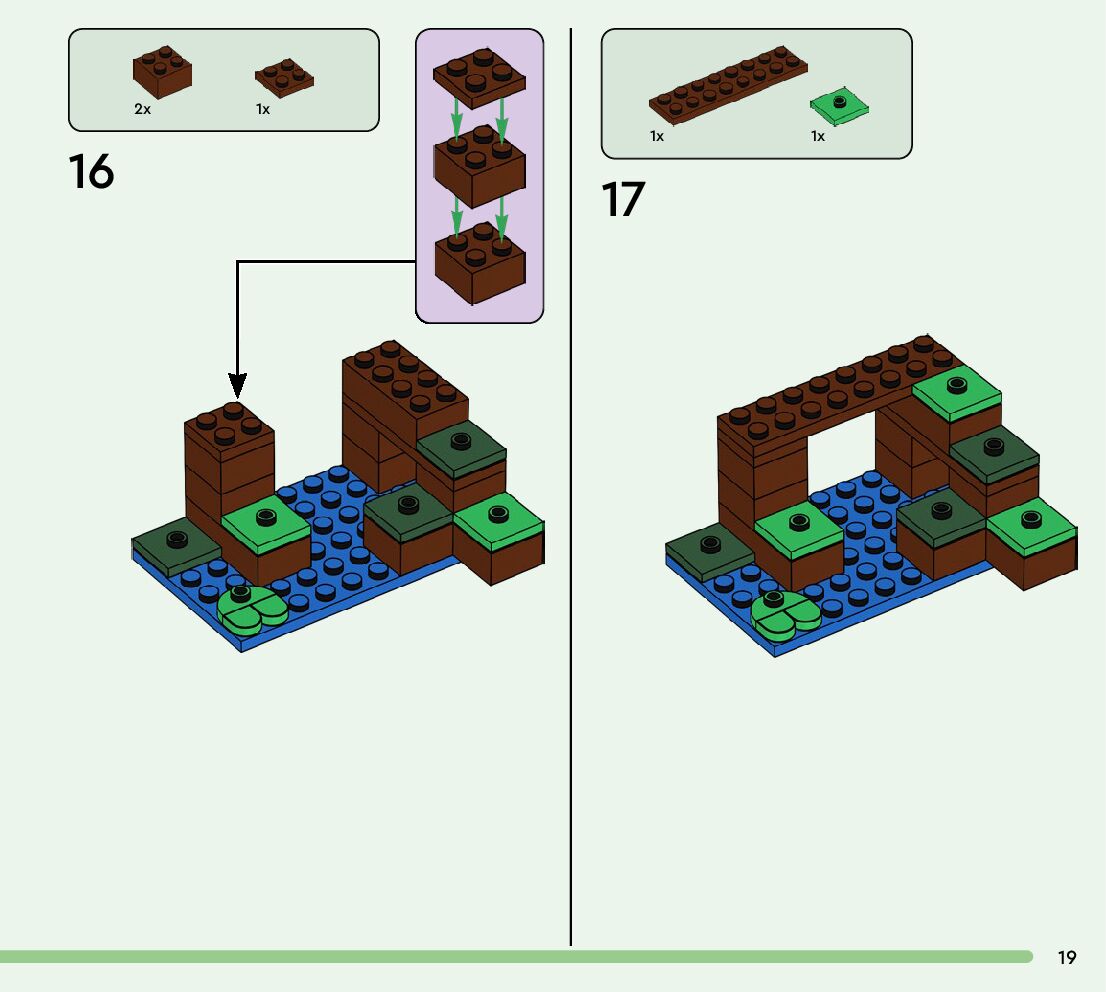 2x
1x

16

1x
1x

17

19