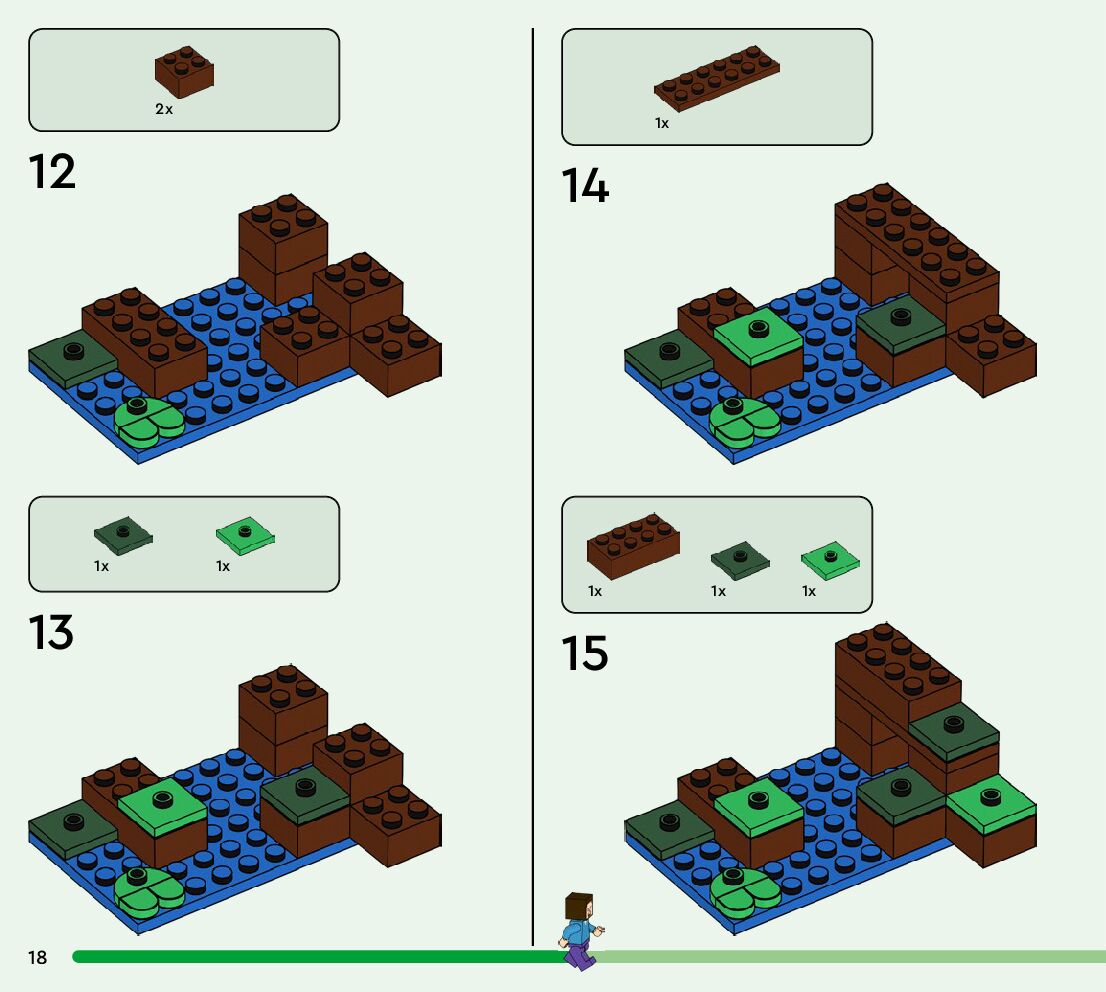 2x

12

1x 1x

13

1x

14

1x 1x 1x

15

18