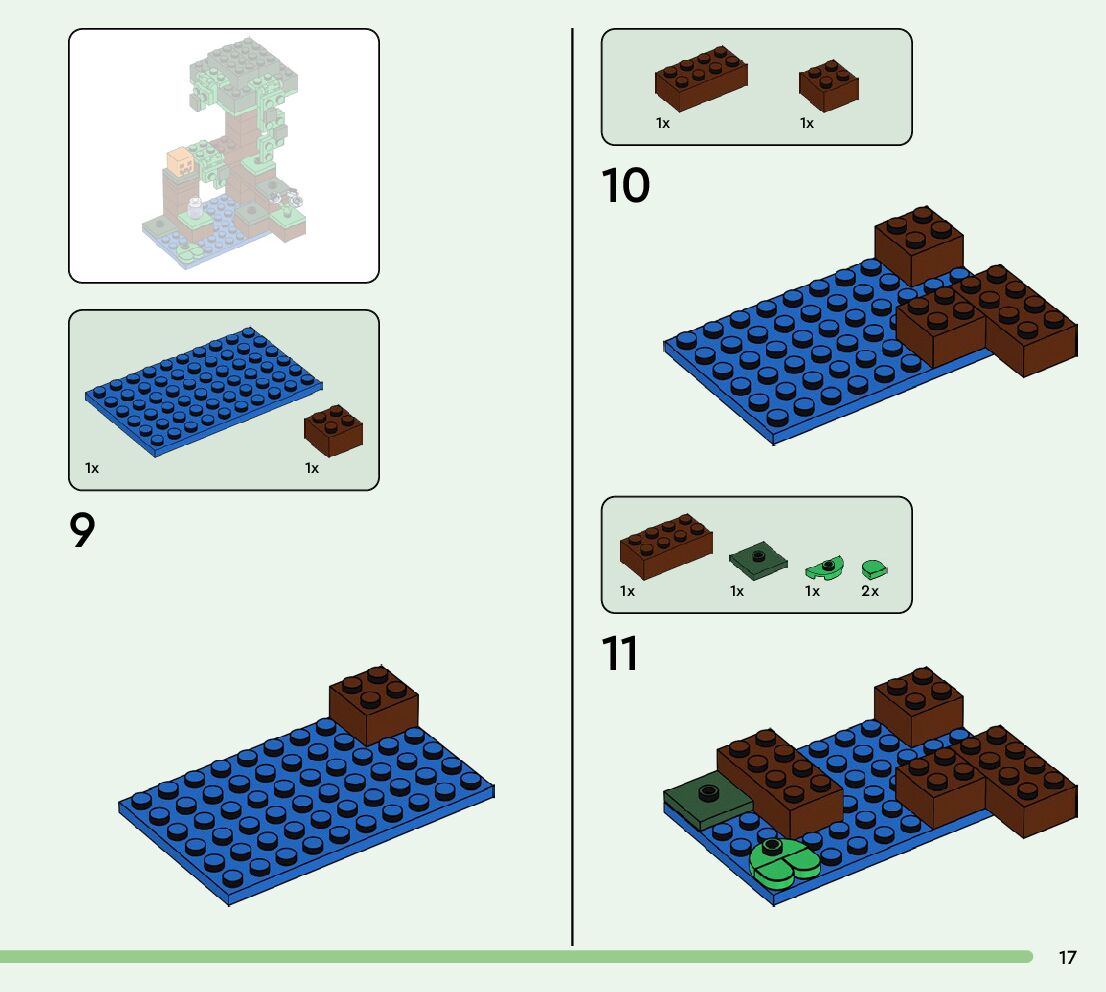 1x

1x

9

1x

1x

10

1x

1x

1x

2x

11

17