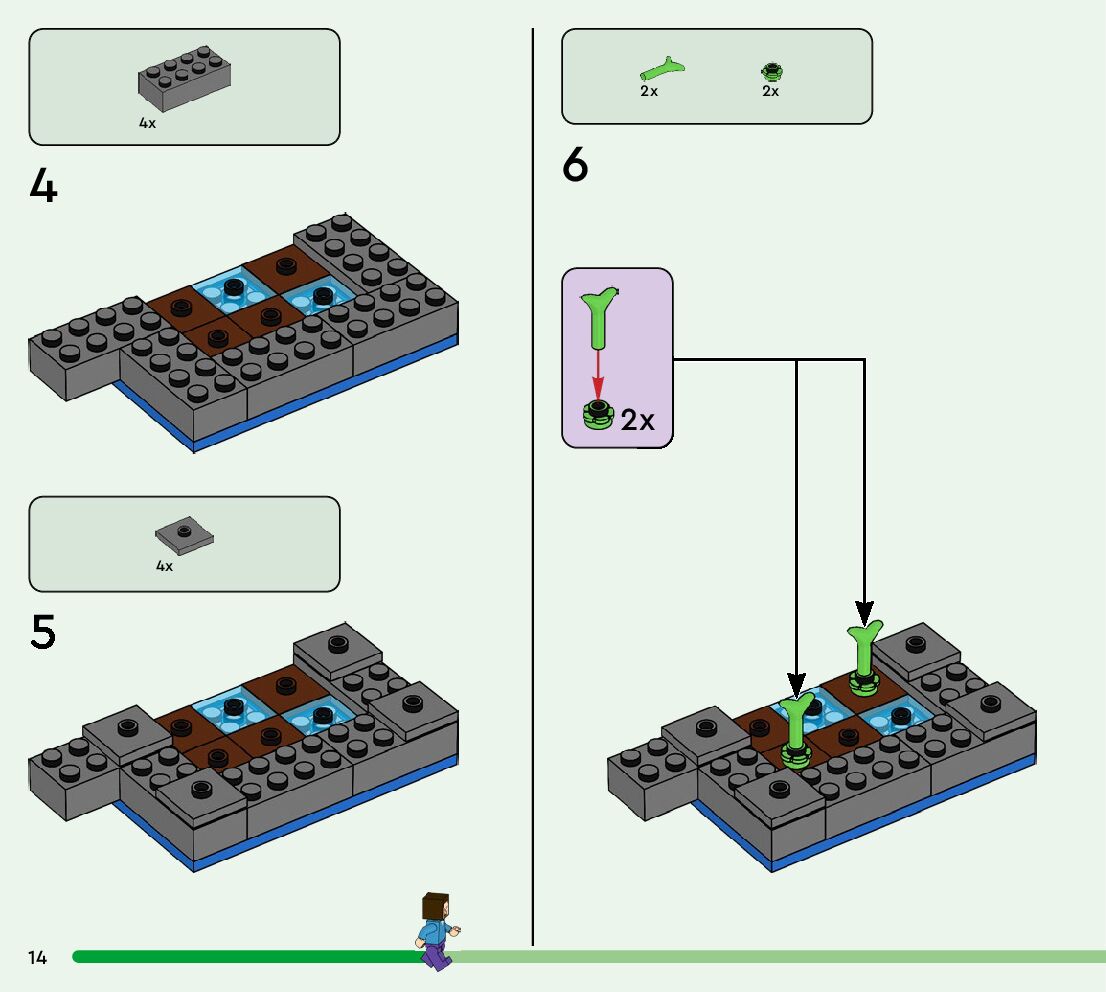 4x

4

4x

5

2x

2x

6

2x

14