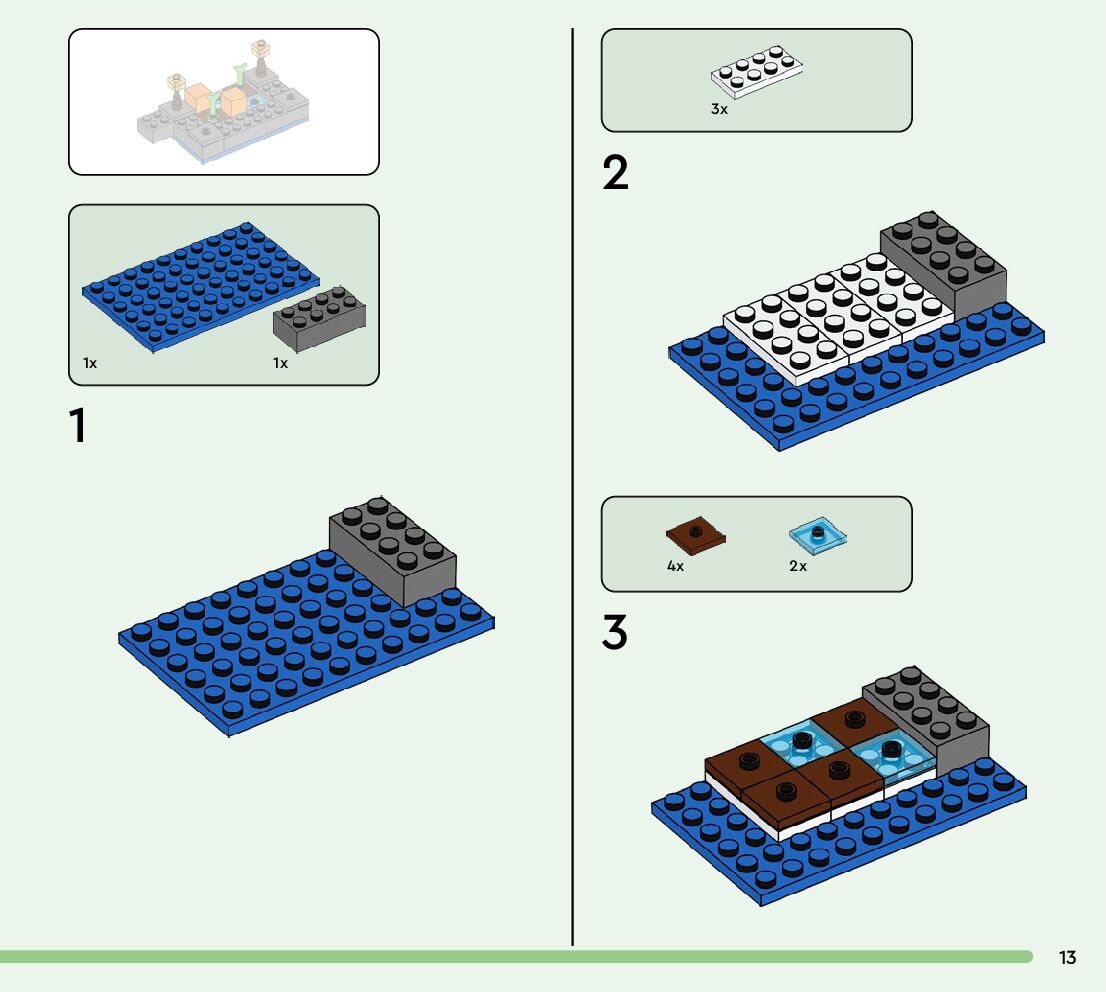 1x

1x

1

3x

2

4x

2x

3

13