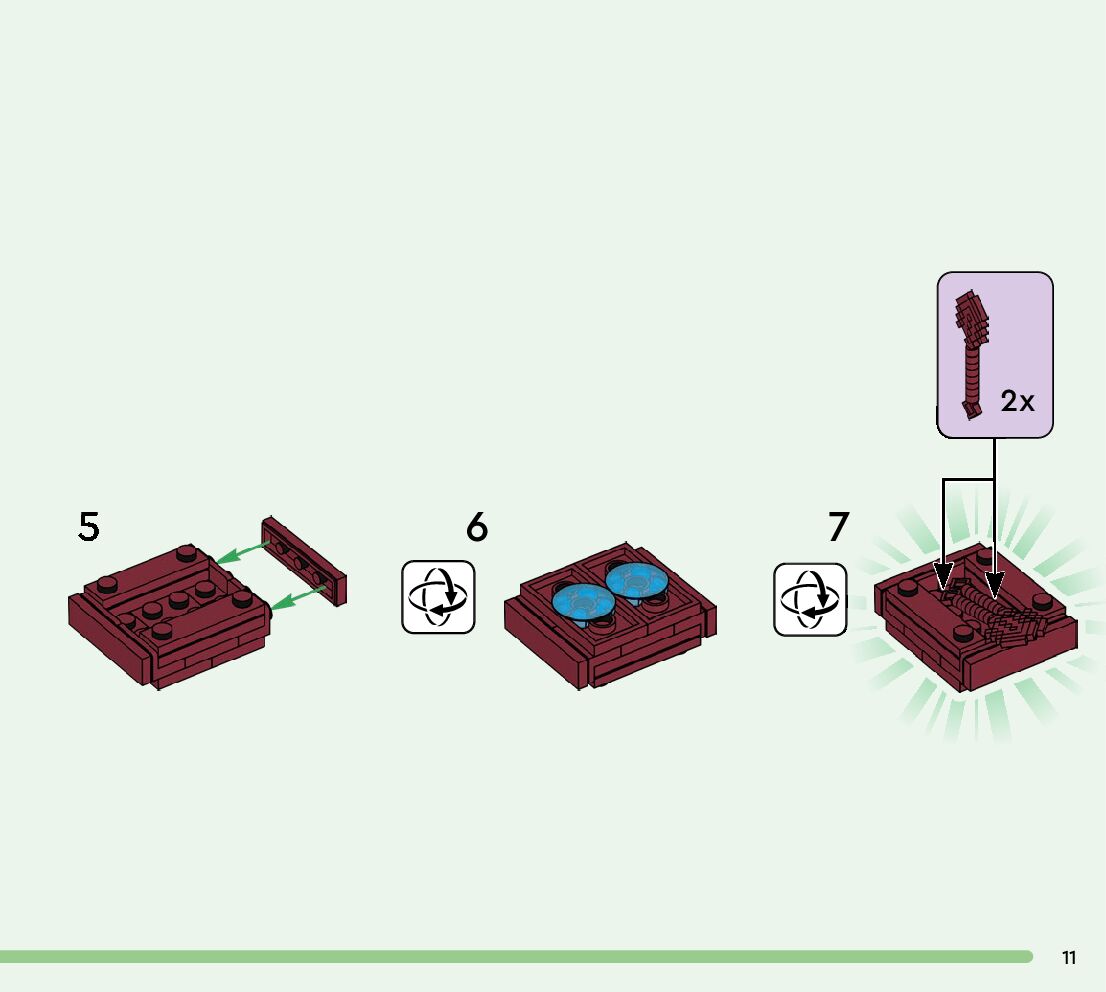 2x

5

6

7

11