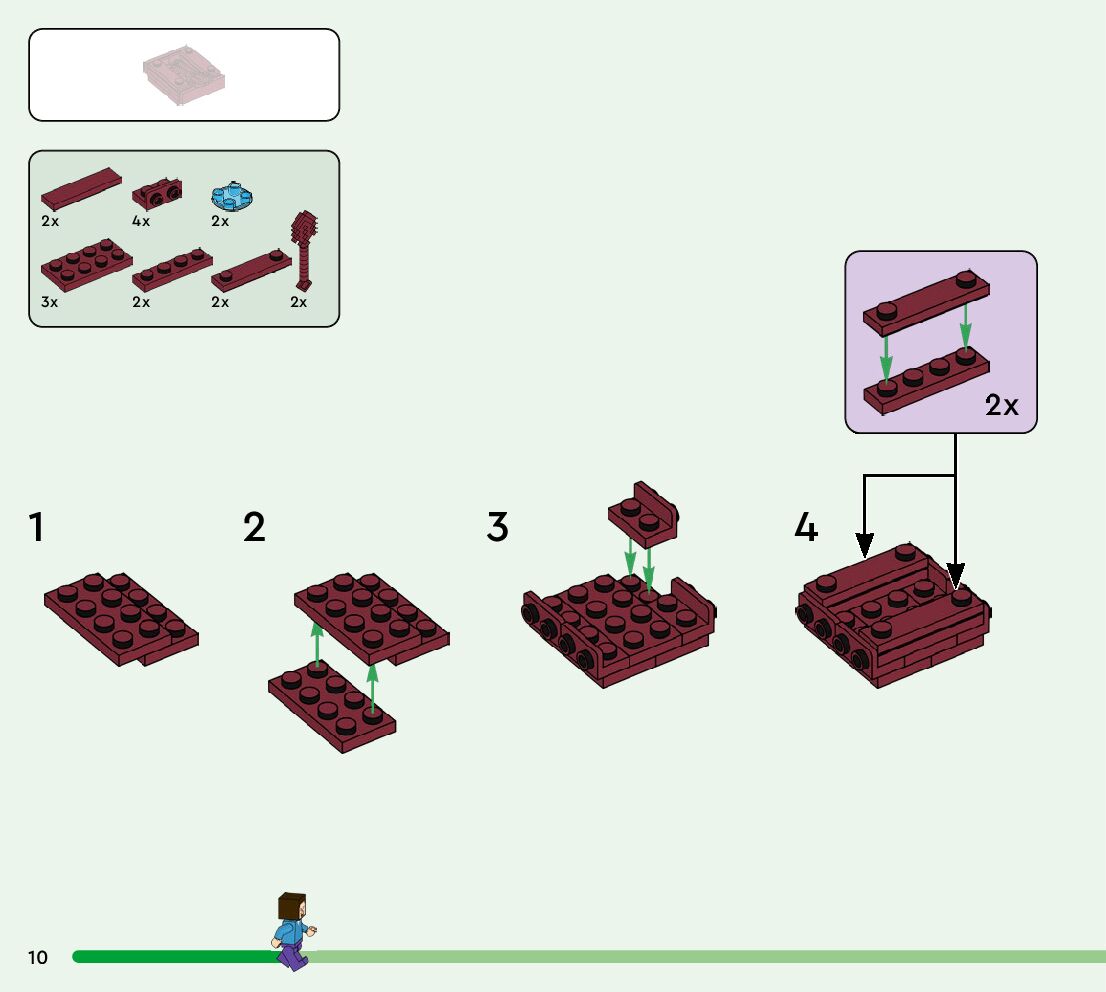 2x
4x
2x
3x
2x
2x
2x

2x

1

2

3

4

10