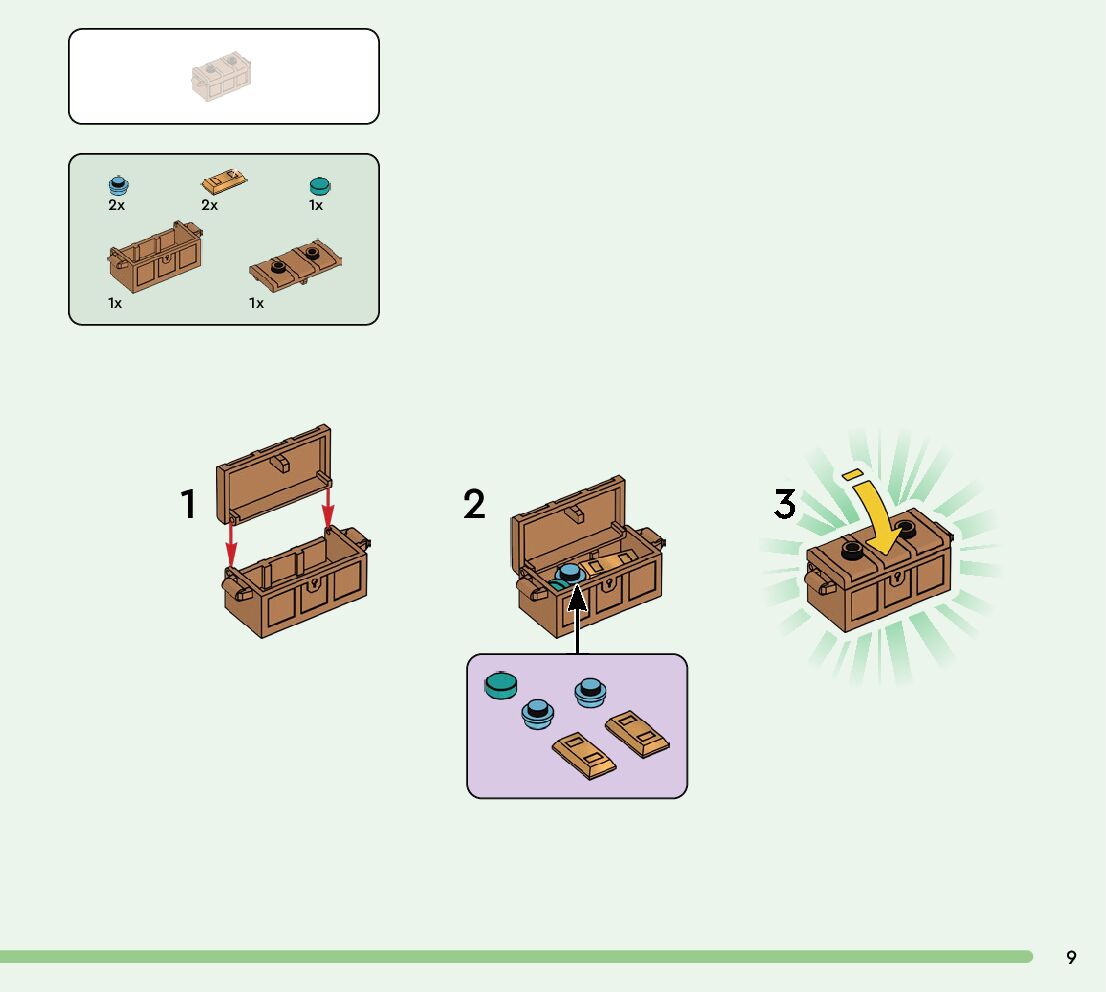 2x
2x
1x
1x
1x

1

2

3

9