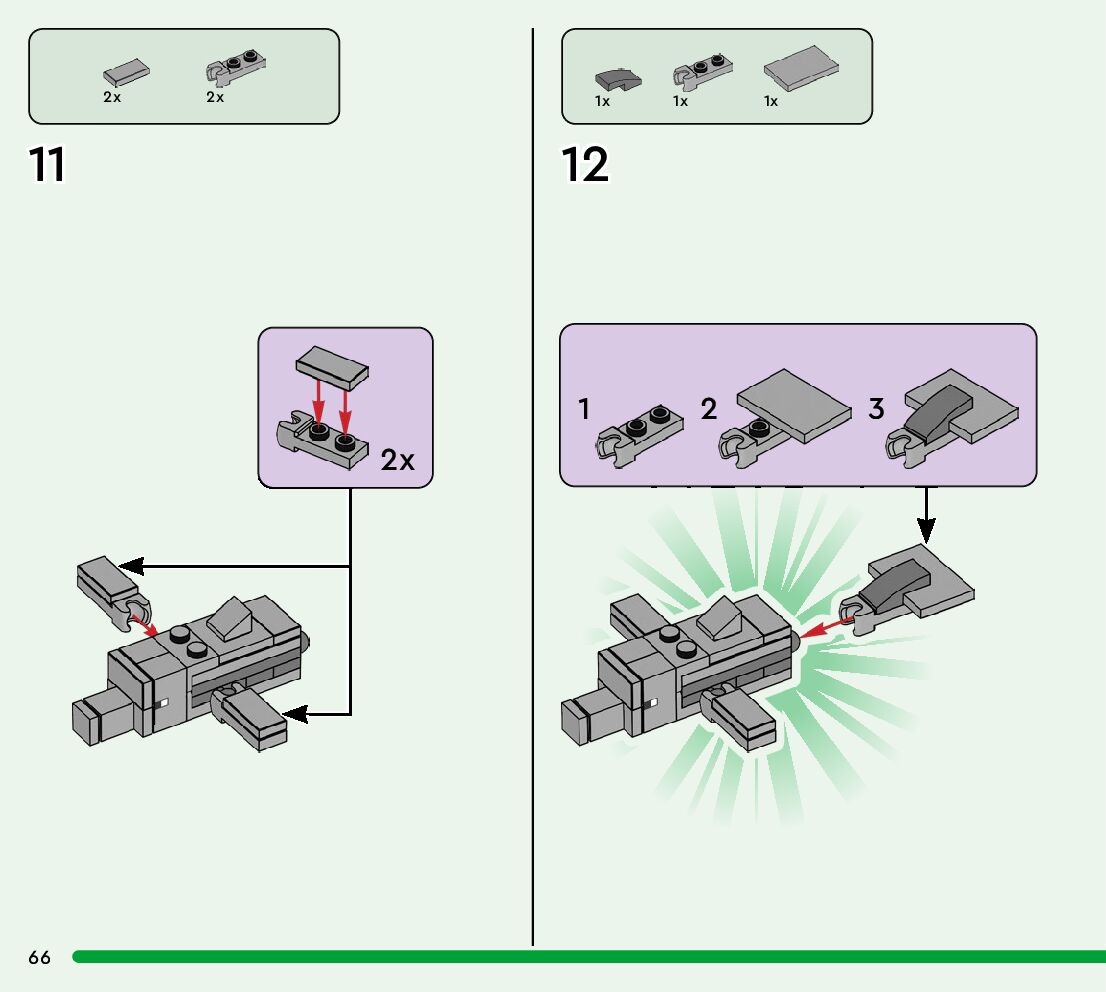 2x 2x

11

2x

1x 1x 1x

12

1 2 3

66