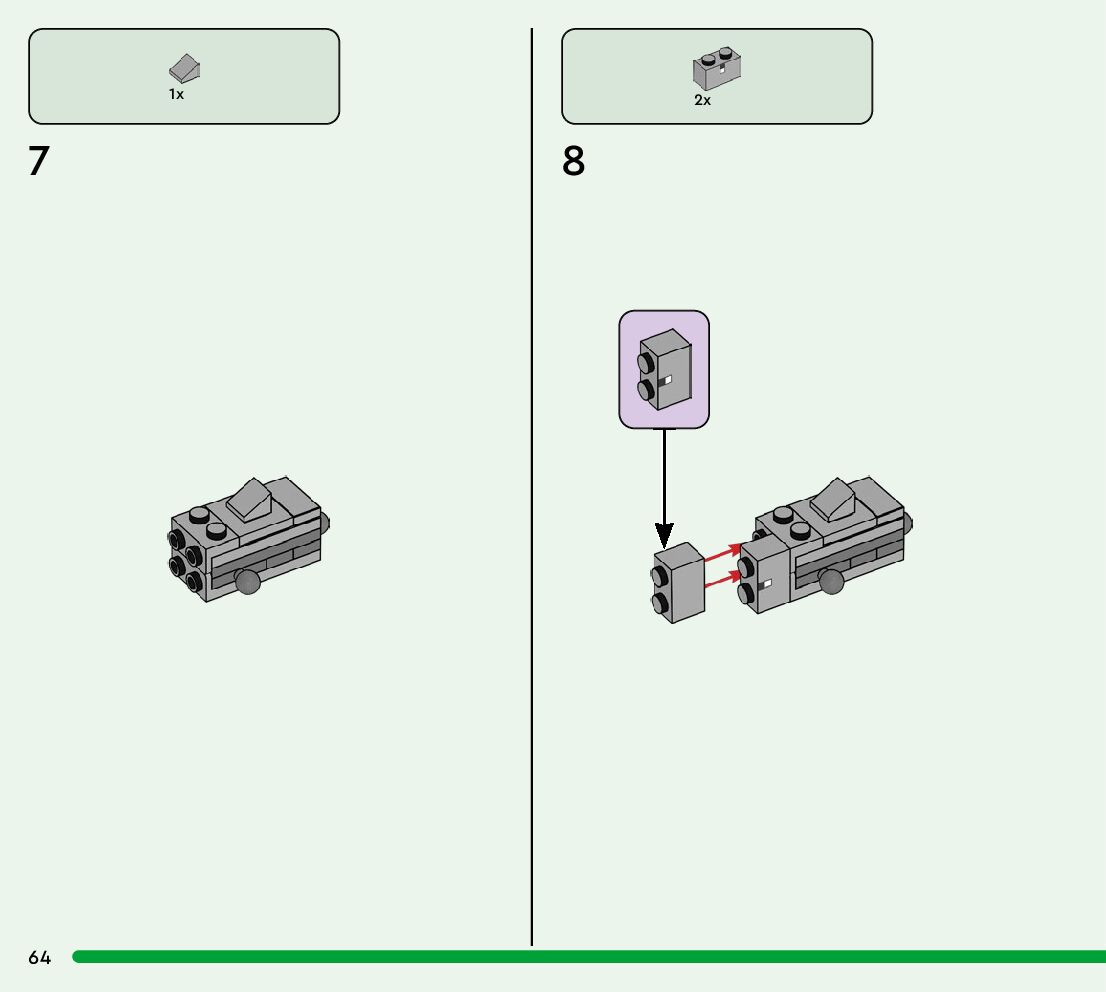 1x

7

2x

8

64