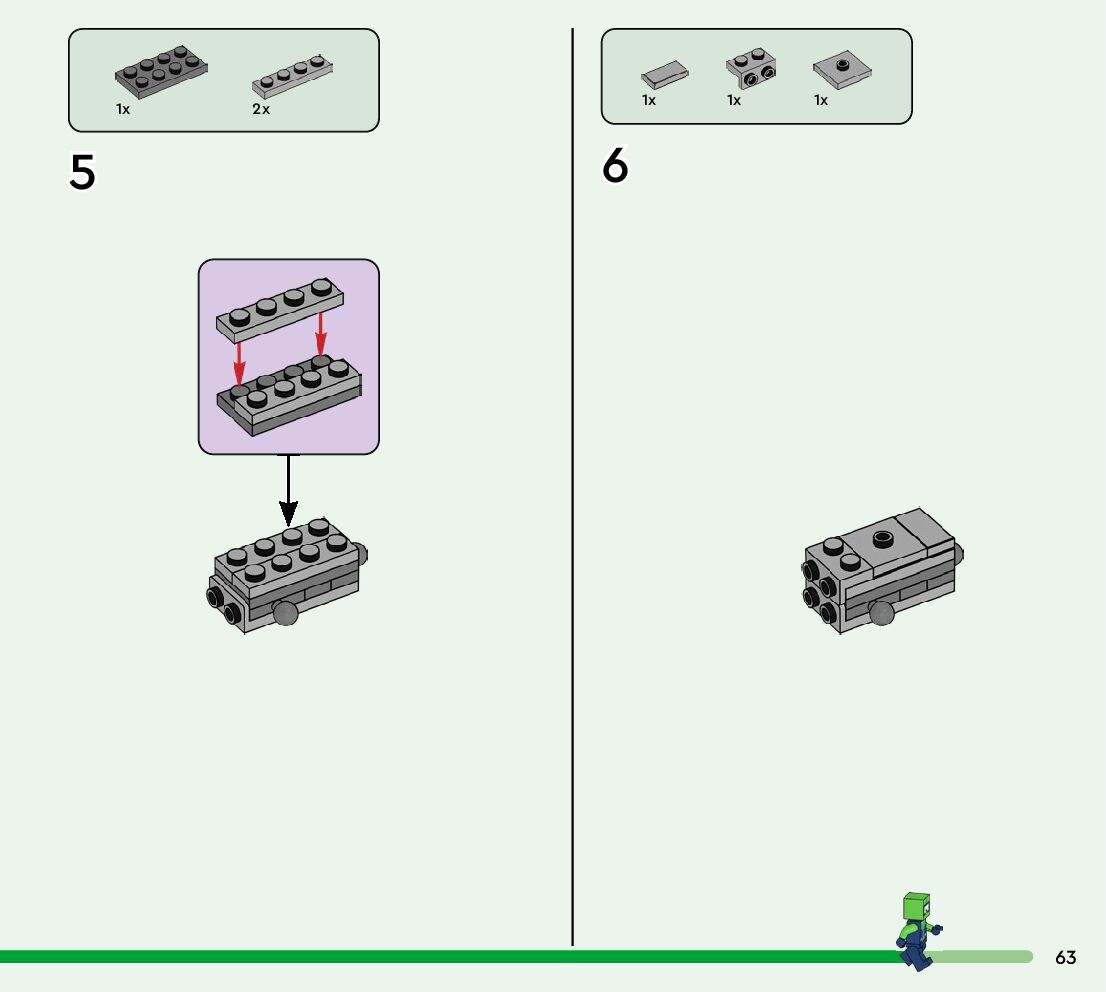 1x 2x

5

1x 1x 1x

6

63