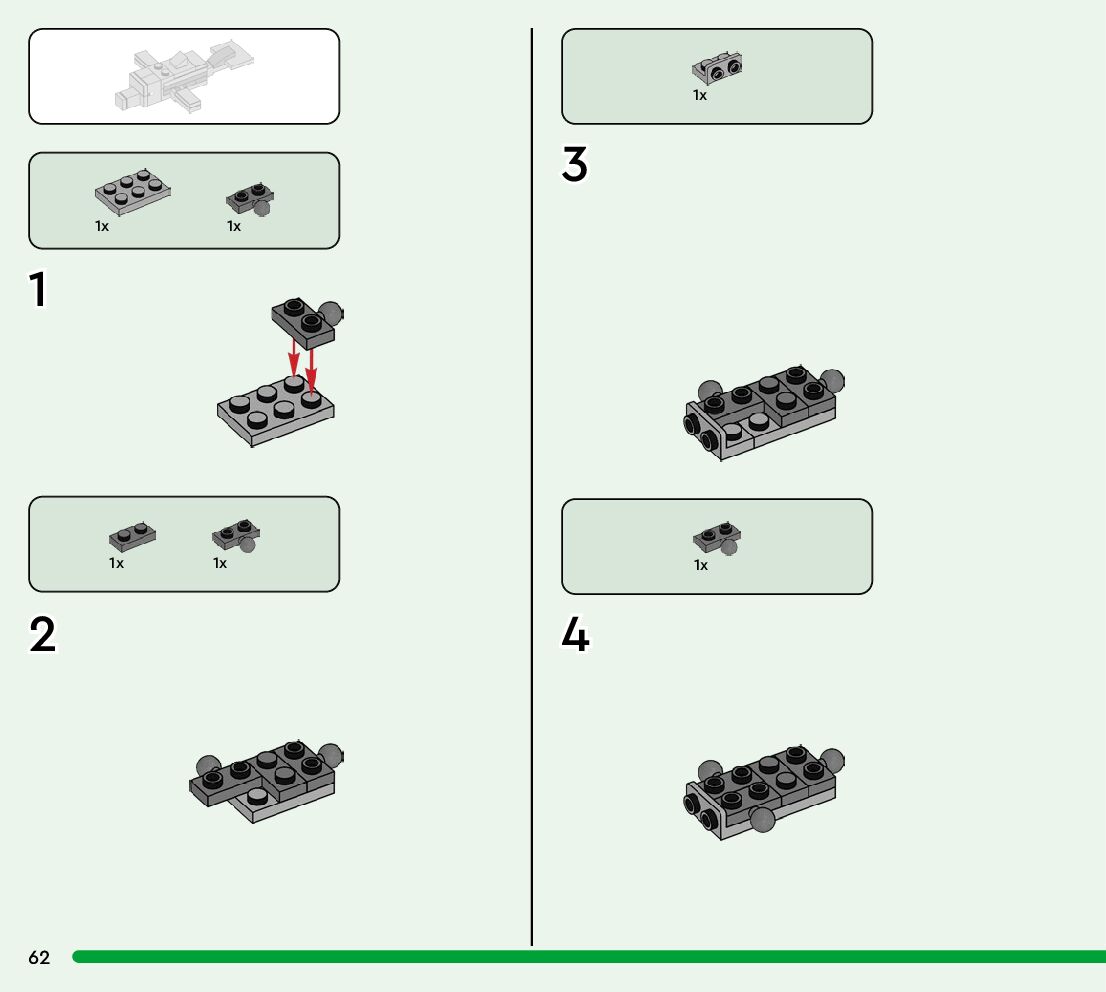 1x 1x

1

1x 1x

2

1x

3

1x

4

62