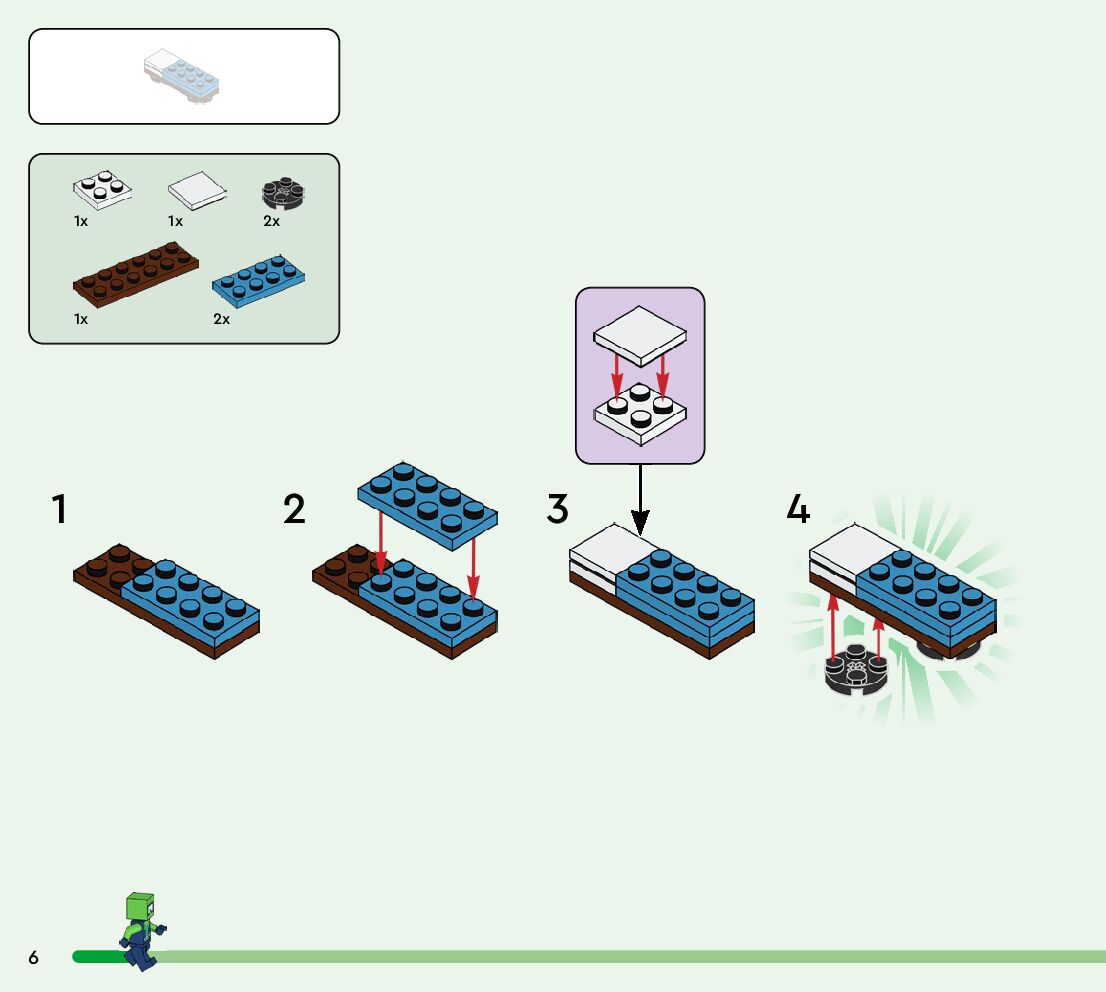 1x
1x
2x
1x
2x

1

2

3

4

6