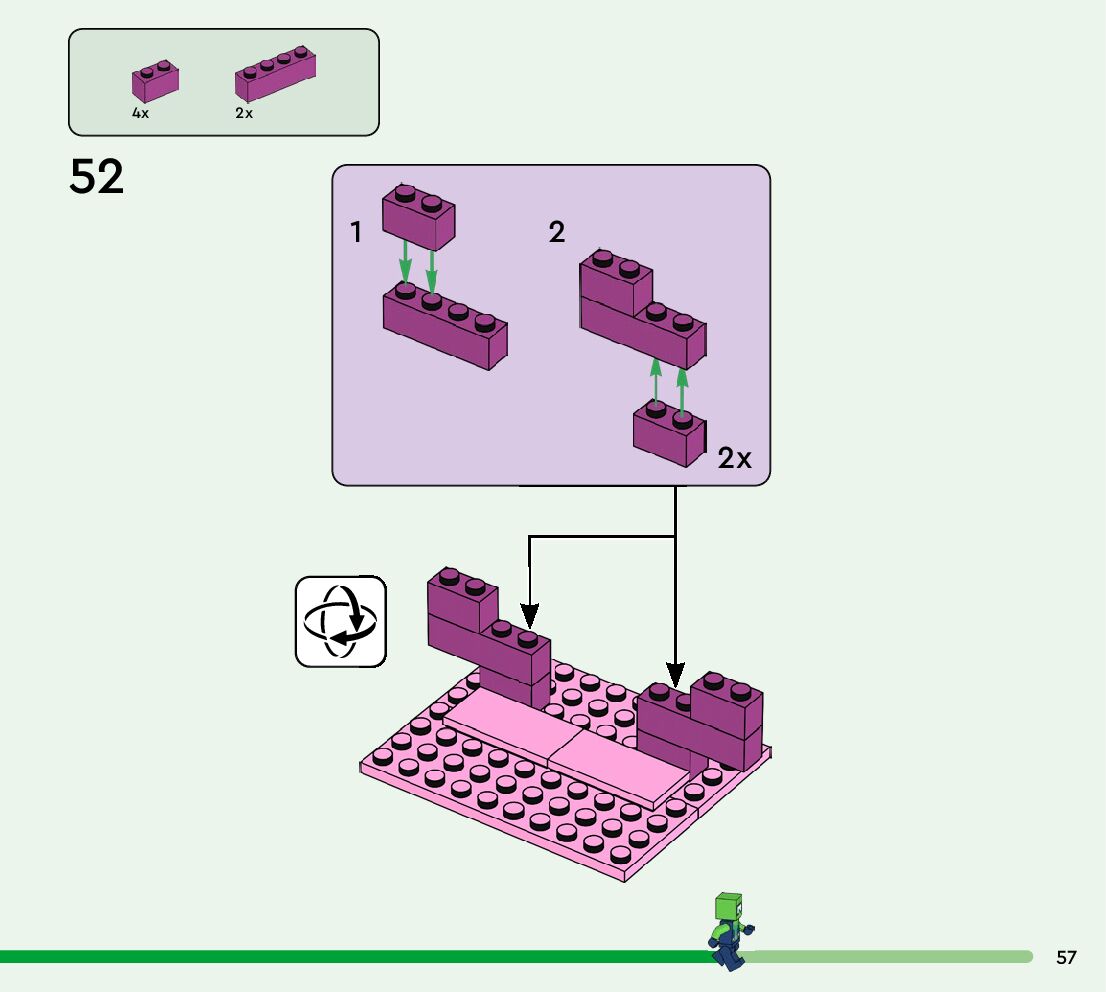 4x
2x

52

1

2

2x

57