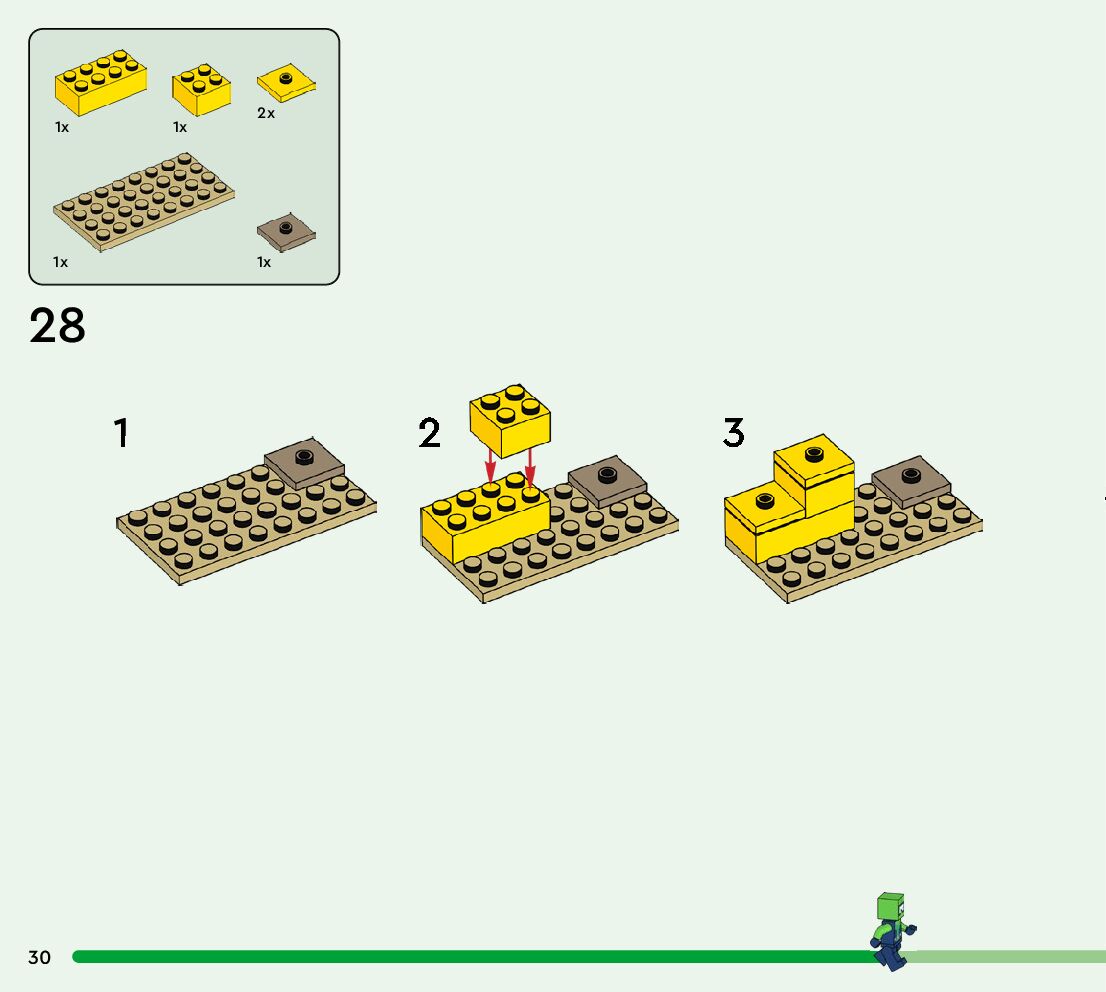 1x
1x
2x
1x
1x

28

1

2

3

30