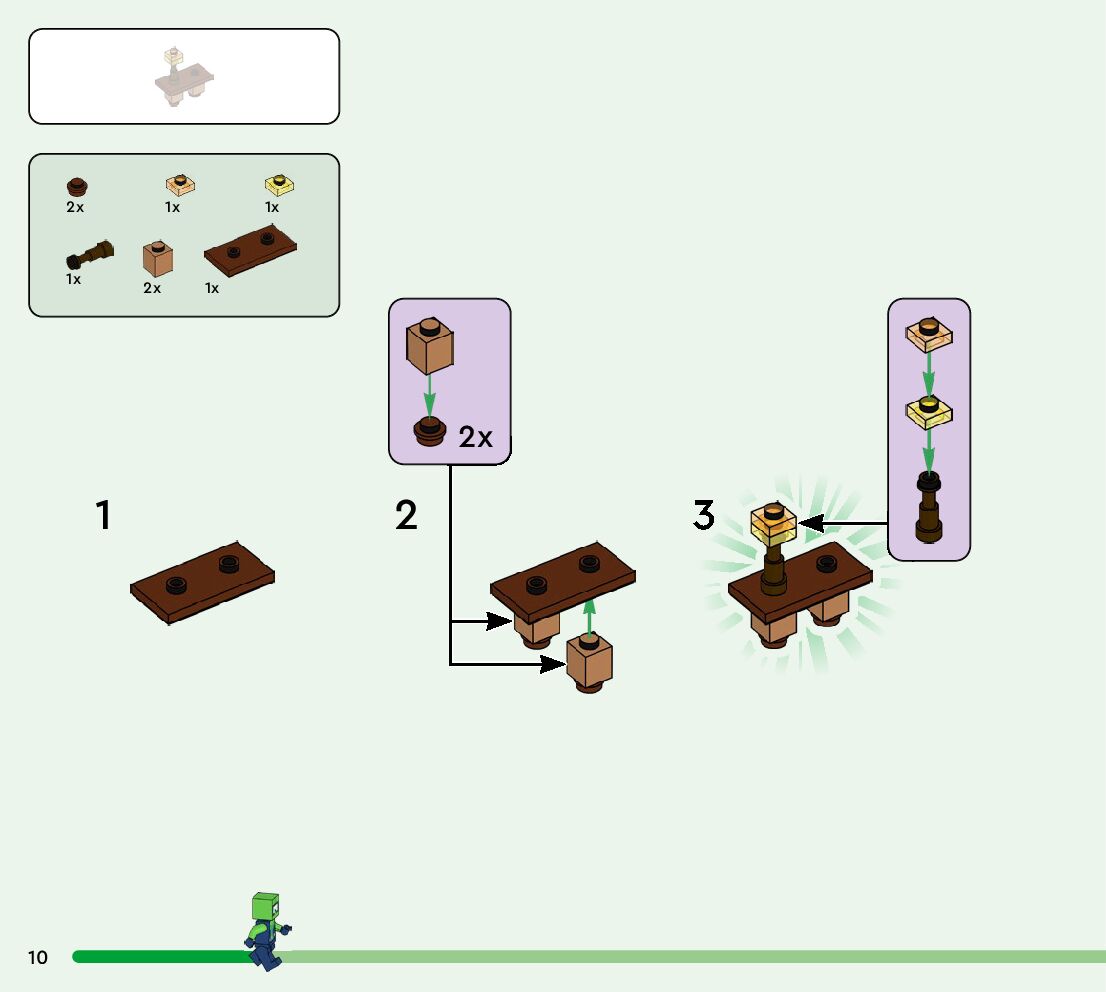 2x
1x
1x
1x
2x
1x

2x

1

2

3

10