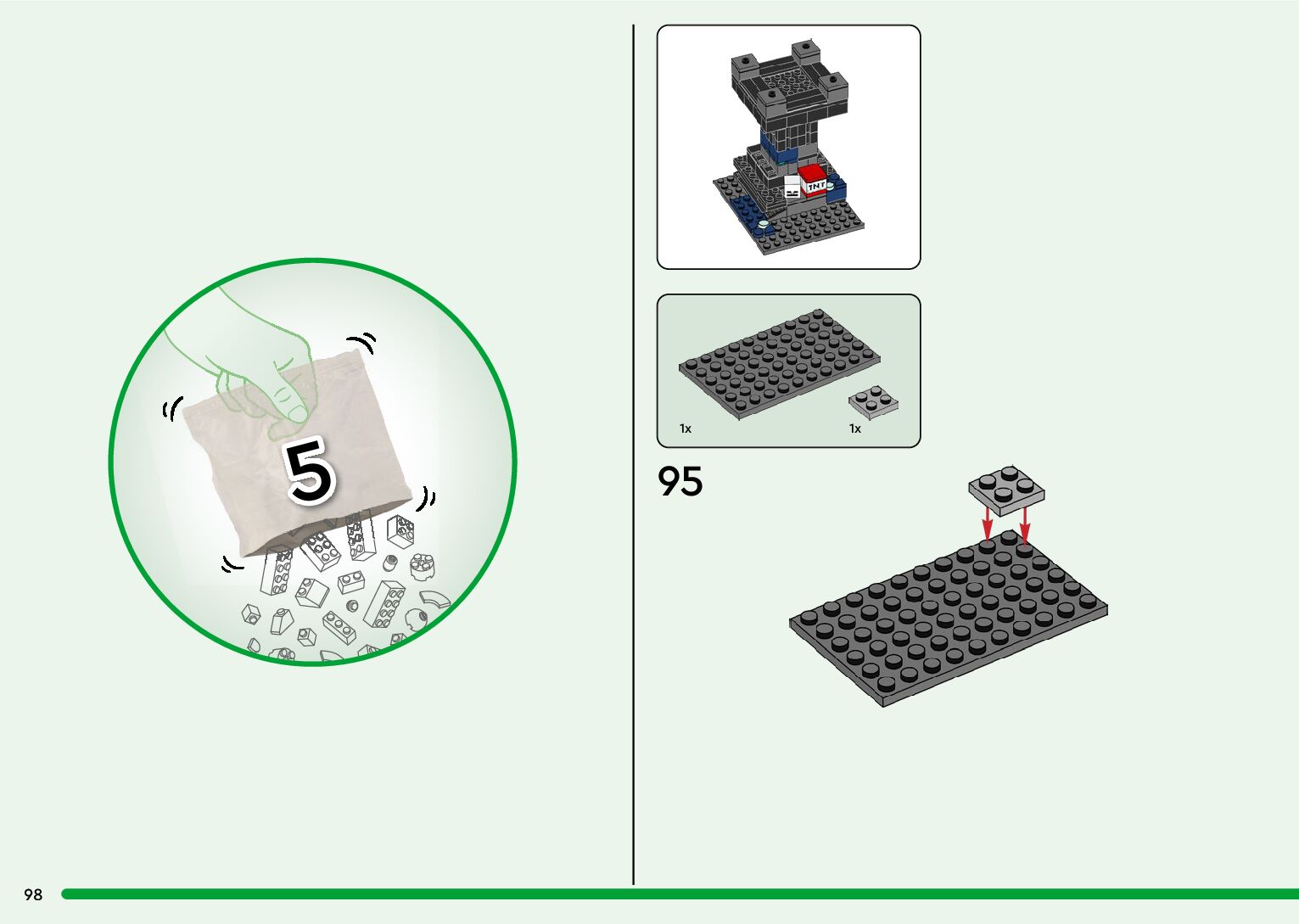 5

TNT

1x

1x

95

98