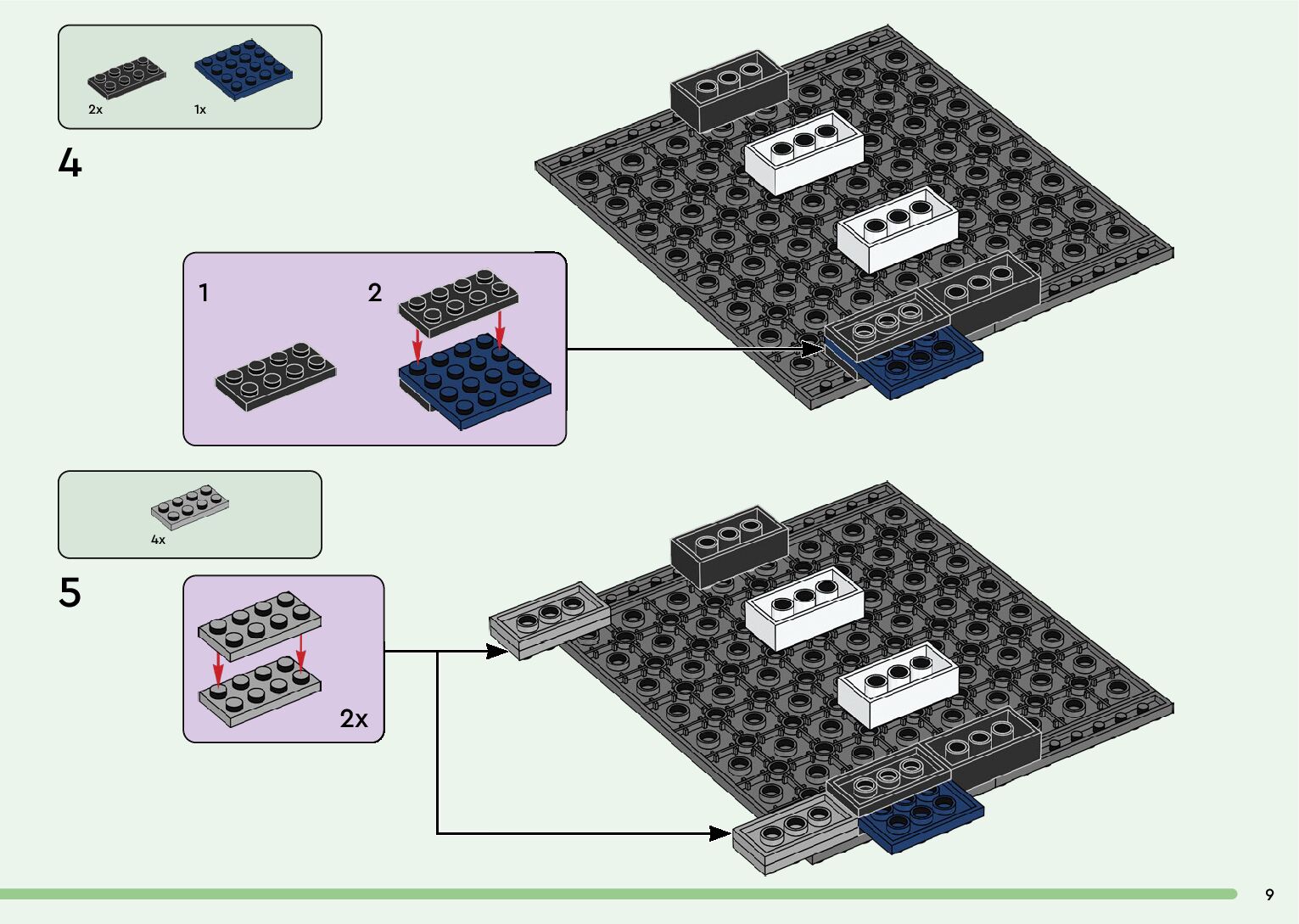 2x
1x

4

1
2

4x

5

2x

9